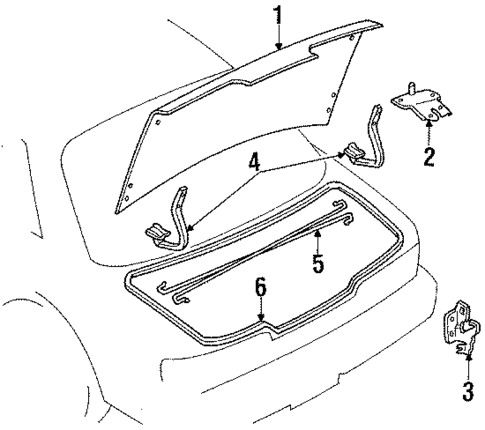 1
2
4
5
6
3