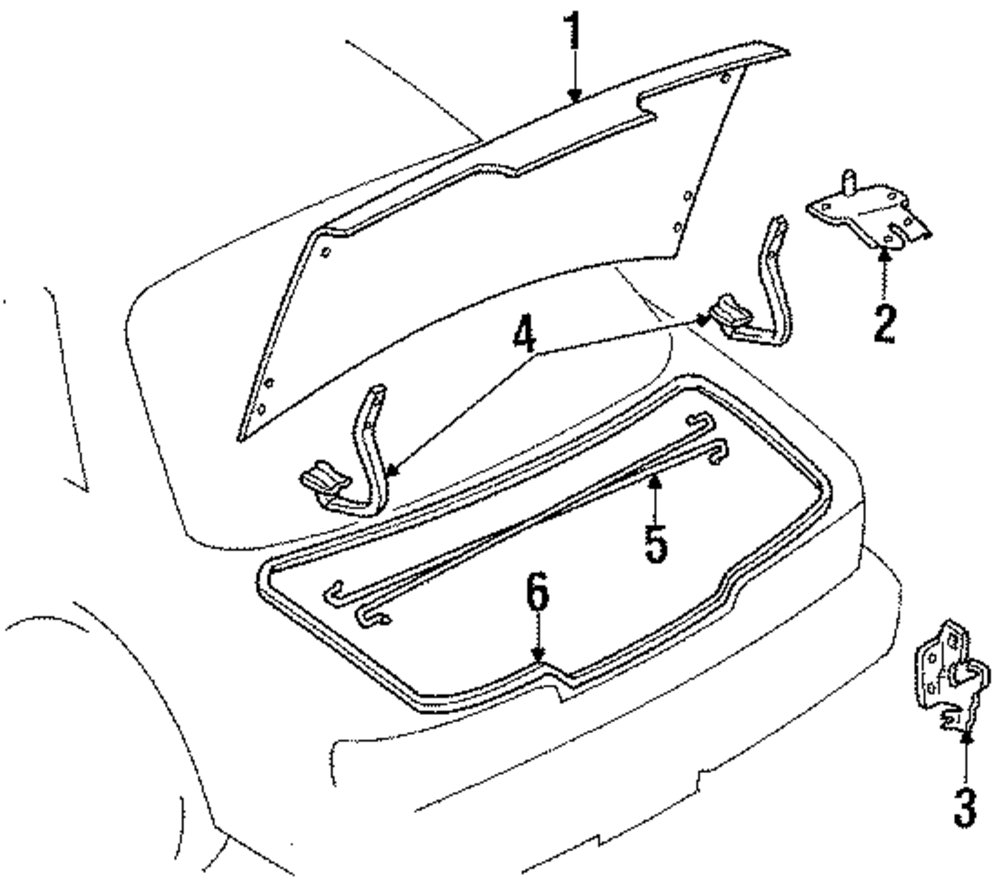 1
2
4
5
6
3