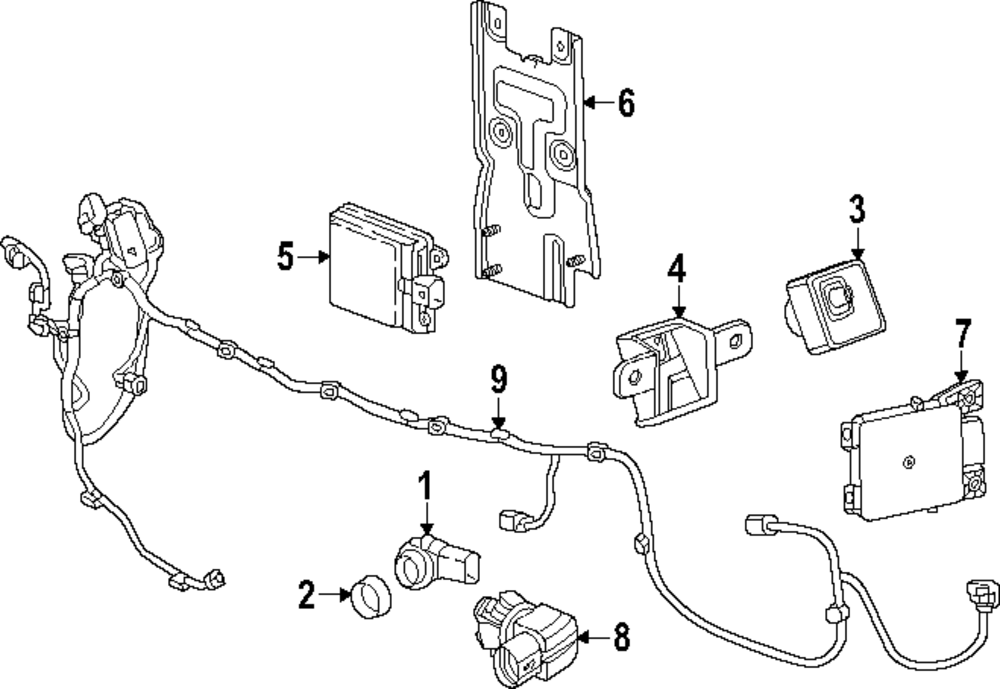 6
3
5
4
7
9
1
2
8