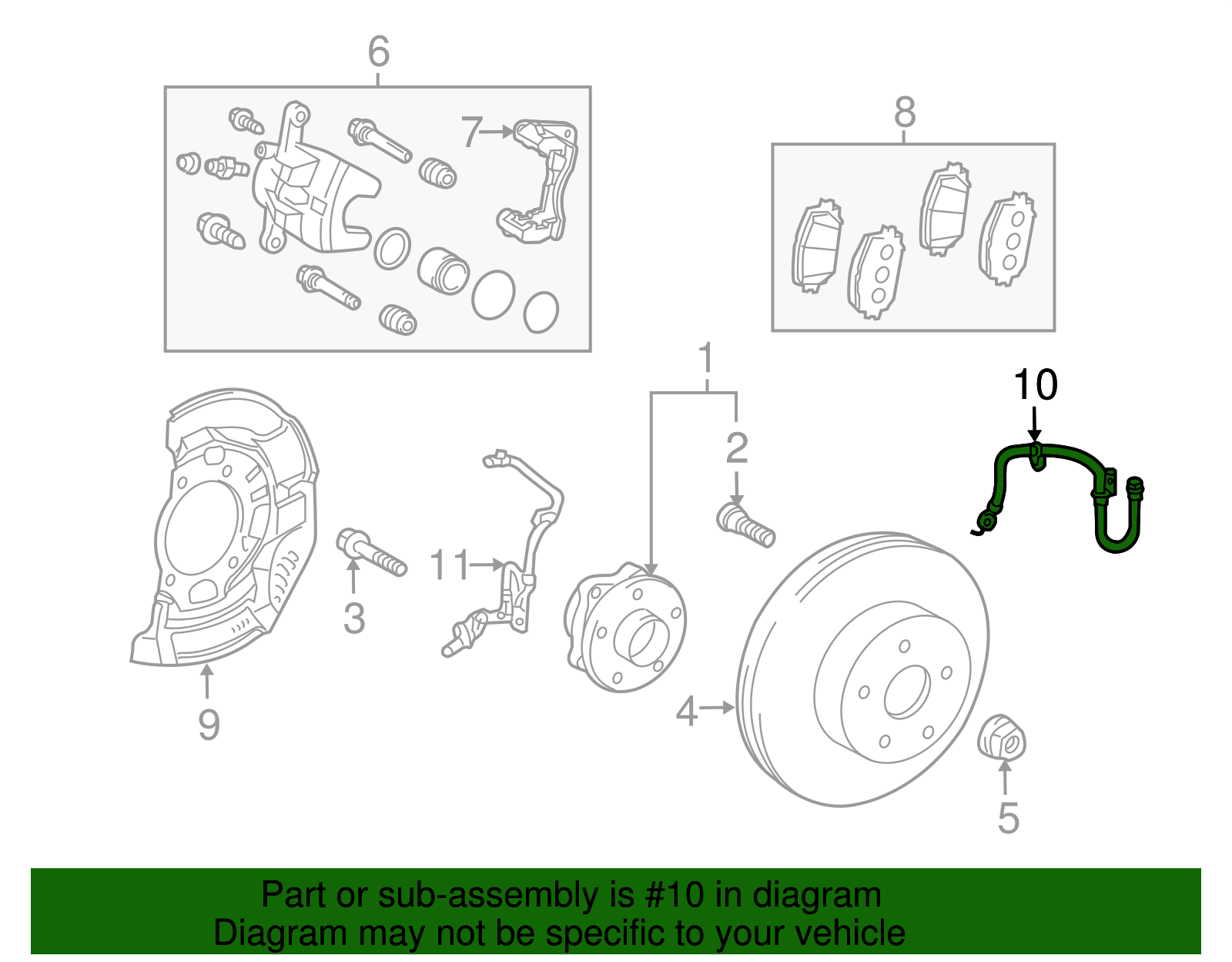 6
7
8
1
10
2
11
3
9
4
5
Part or sub-assembly is #10 in diagram
Diagram may not be specific to your vehicle