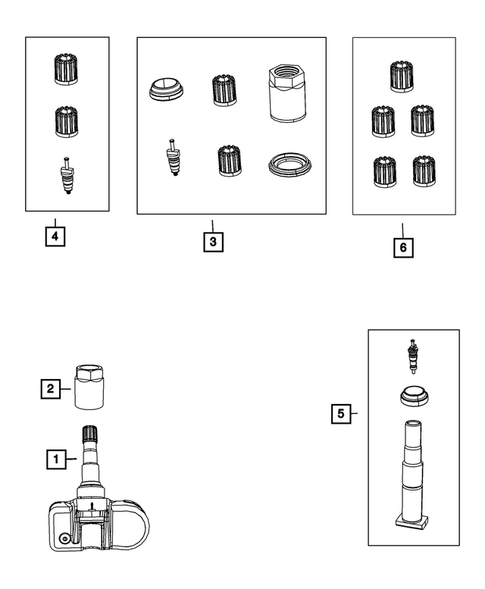 4

3

6

2

1

5