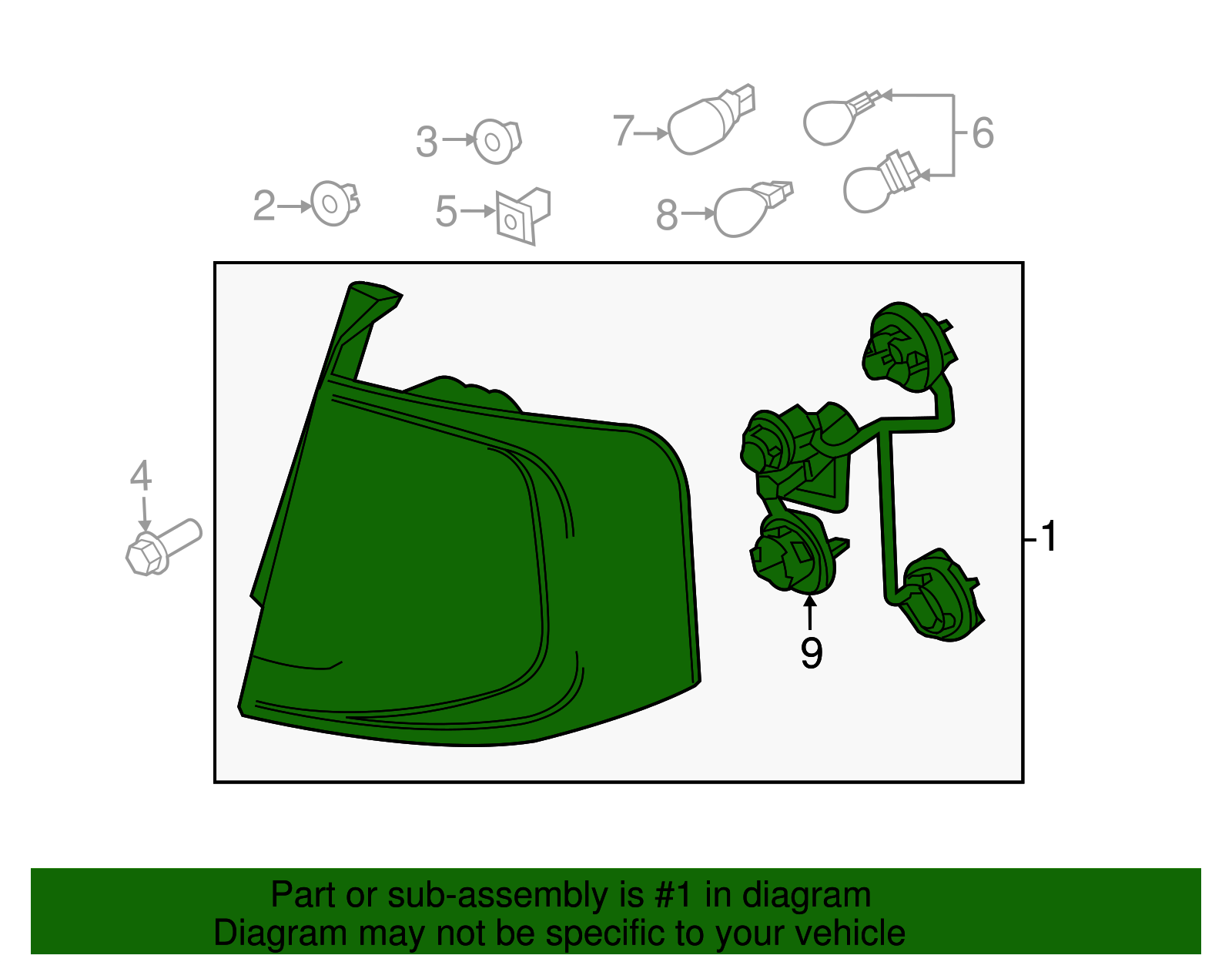 3
7
6
2
5
8
4
1
9

Part or sub-assembly is #1 in diagram
Diagram may not be specific to your vehicle