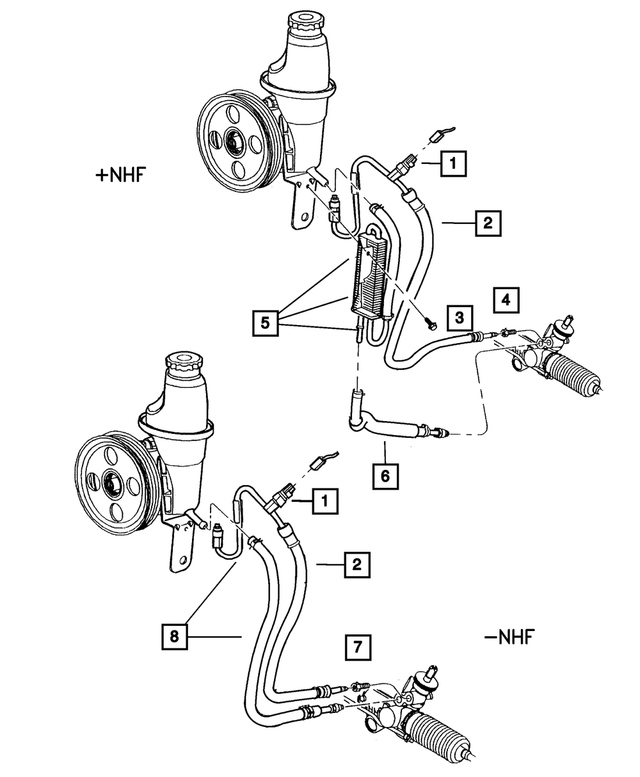 +NHF

1

2

4

3

5

6

1

2

8

7

−NHF