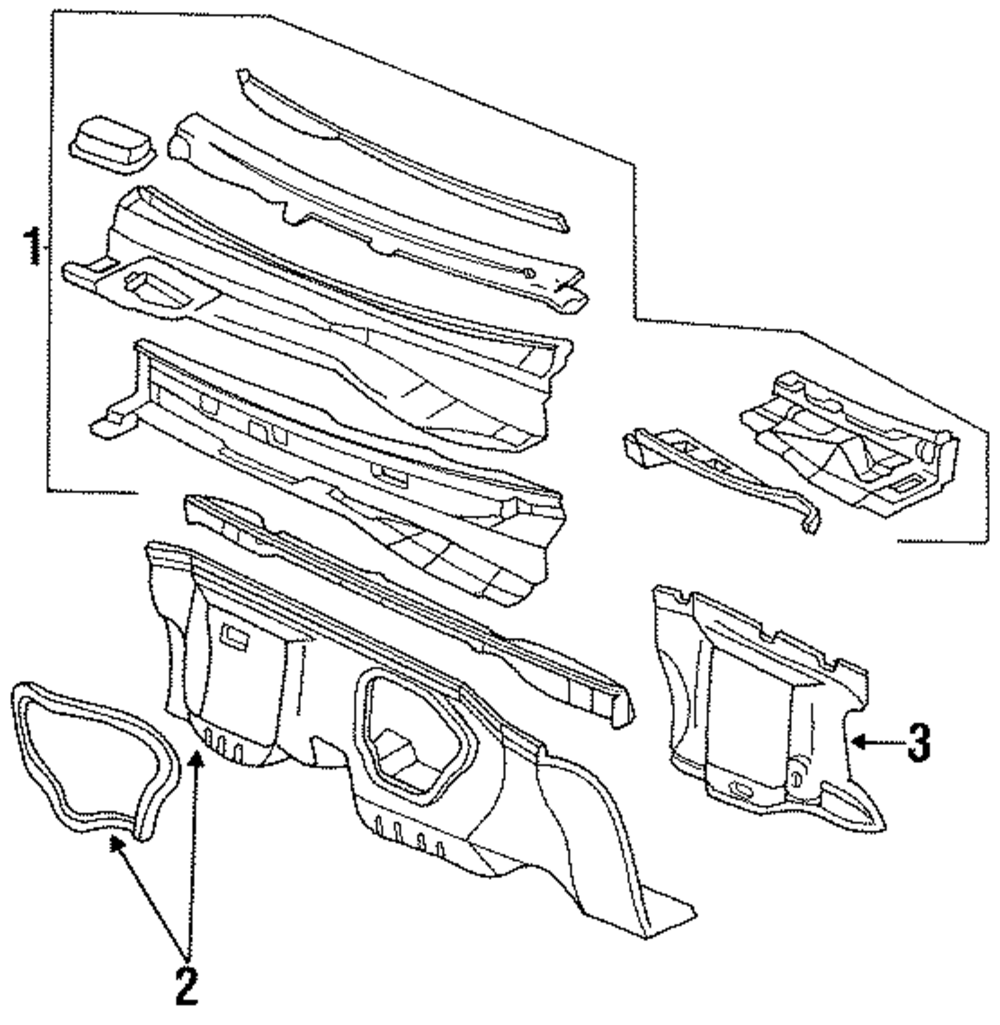 1
3
2