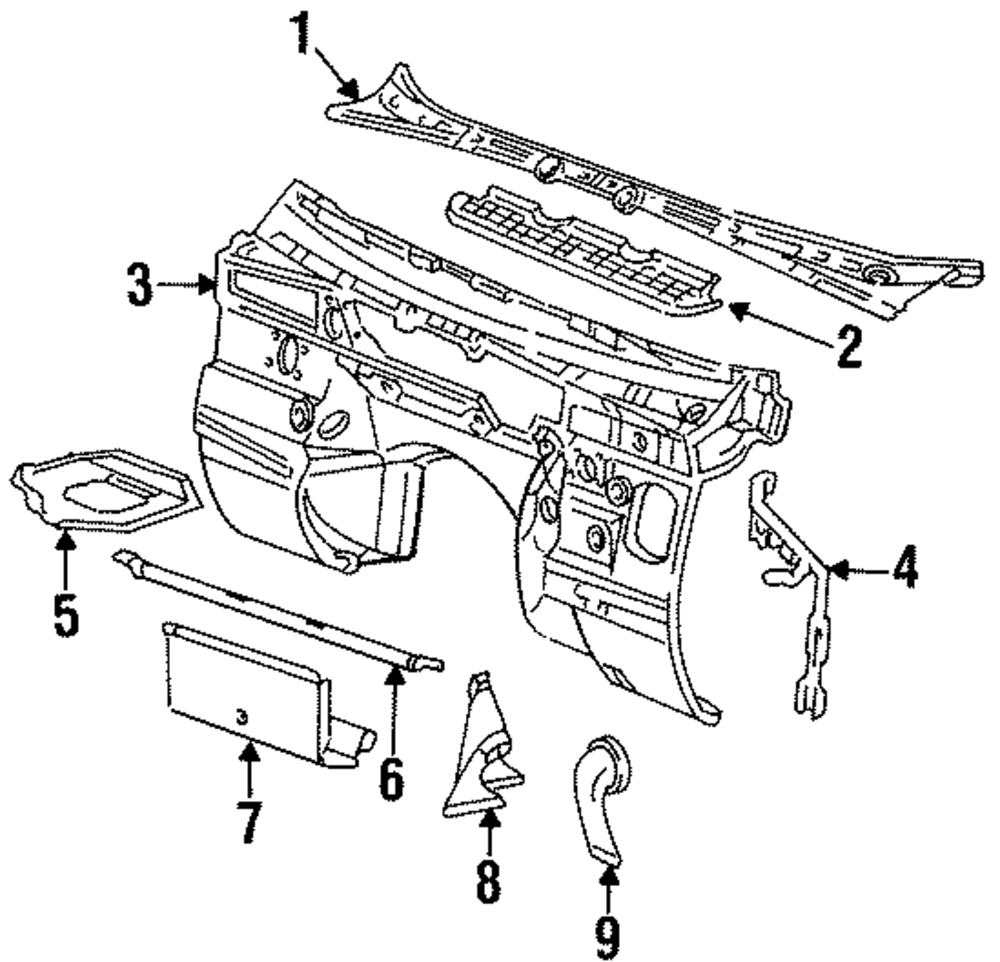 1
2
3
4
5
6
7
8
9