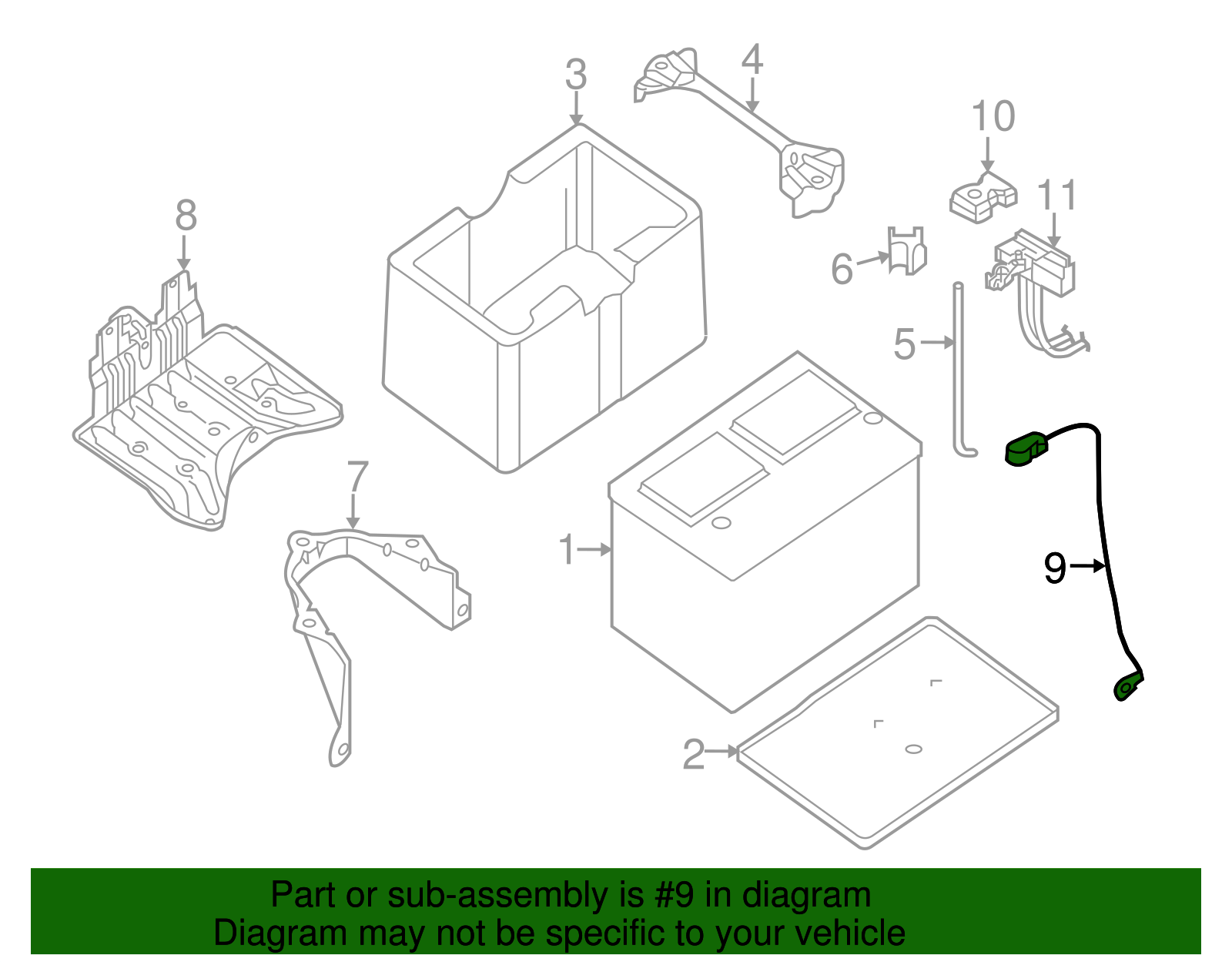 3
4
10
11
8
6
5
7
1
9
2

Part or sub-assembly is #9 in diagram
Diagram may not be specific to your vehicle