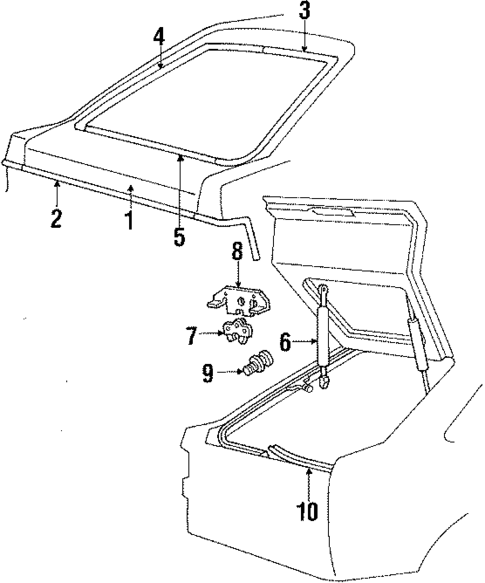 3
4
2
1
5
8
7
6
9
10