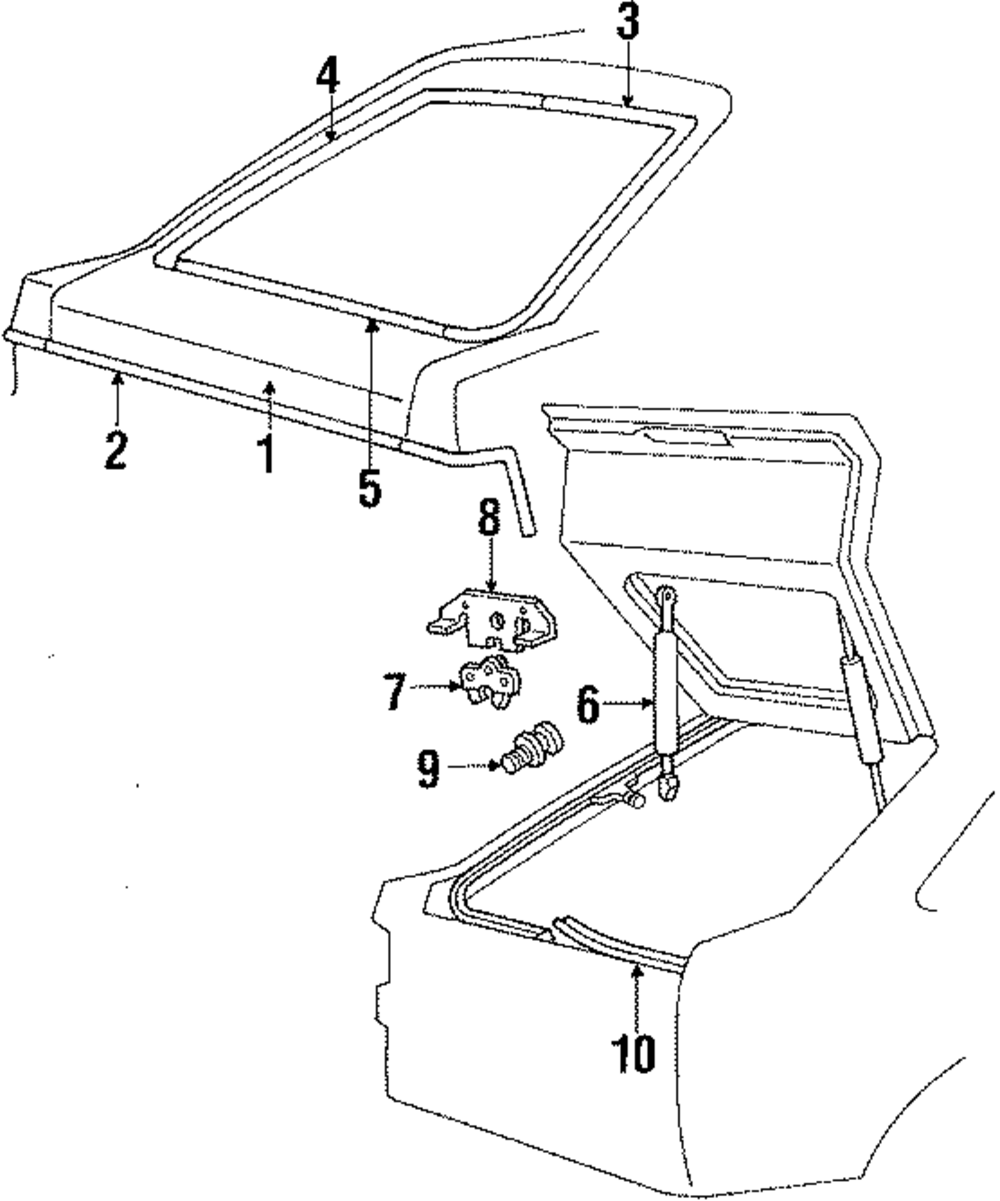 3
4
2
1
5
8
7
6
9
10