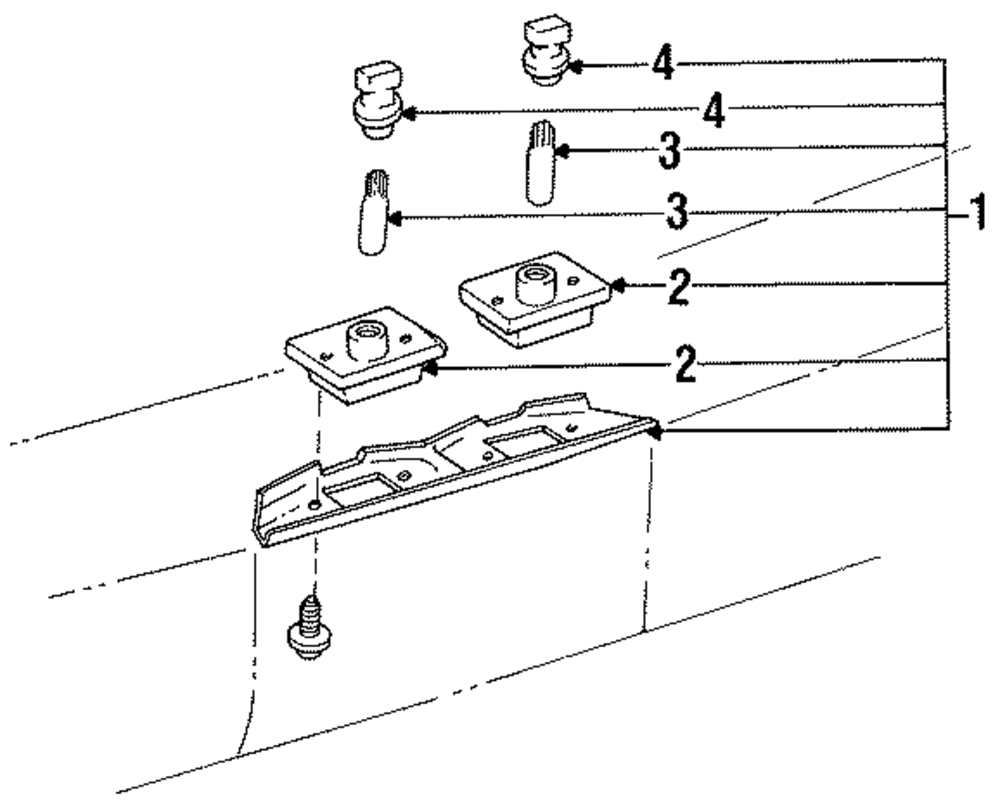 4
4
3
3
1
2
2