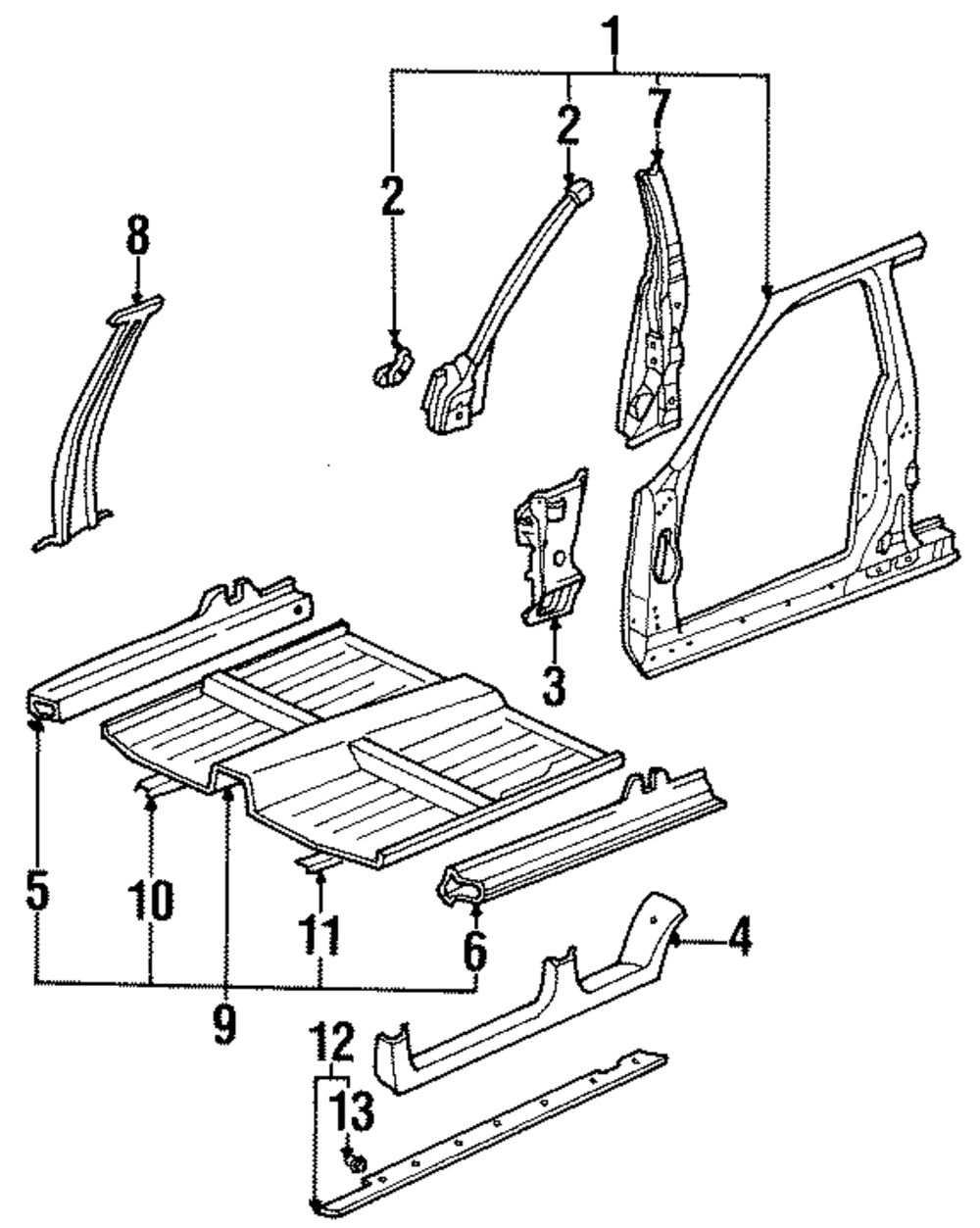 1
2
2
7
8
3
5
10
9
11
6
4
12
13