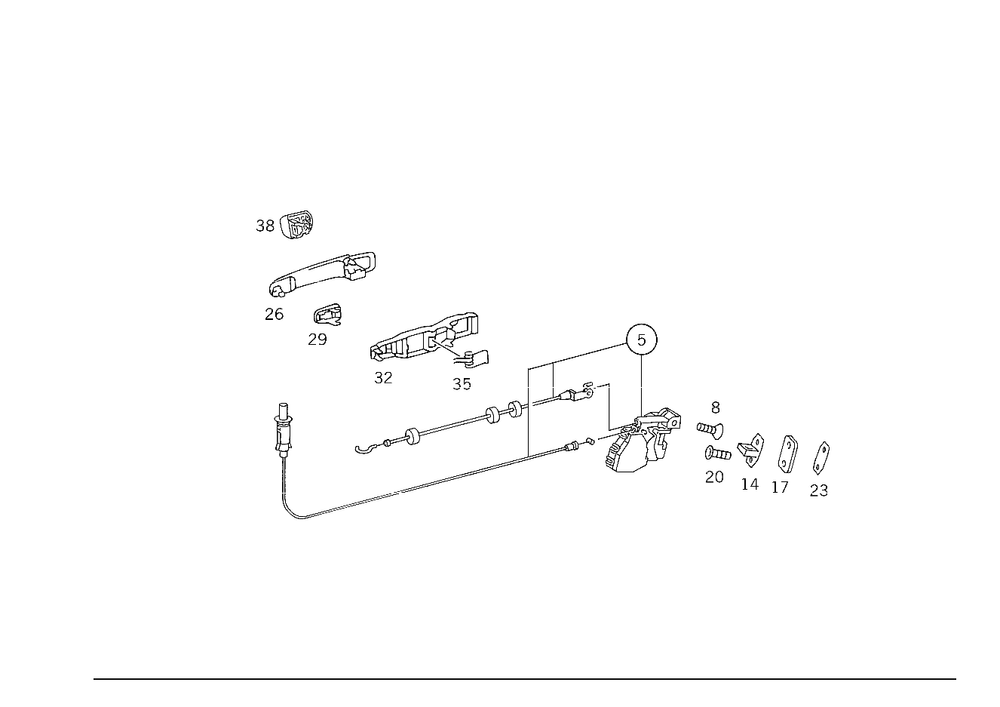 38
26
29
32
35
5
8
20
14
17
23