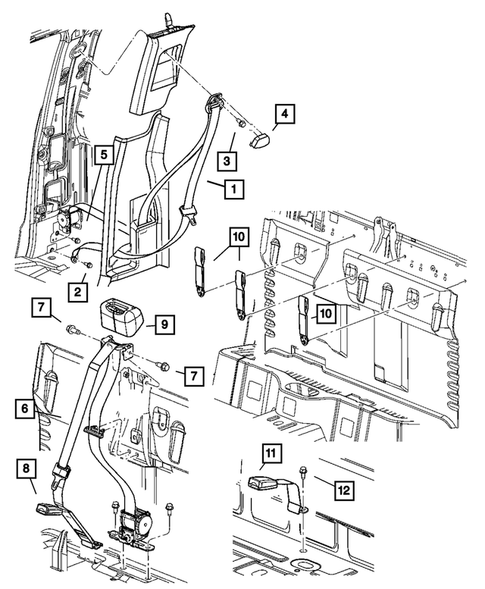 4
5
3
1
10
2
7
9
10
7
6
8
11
12