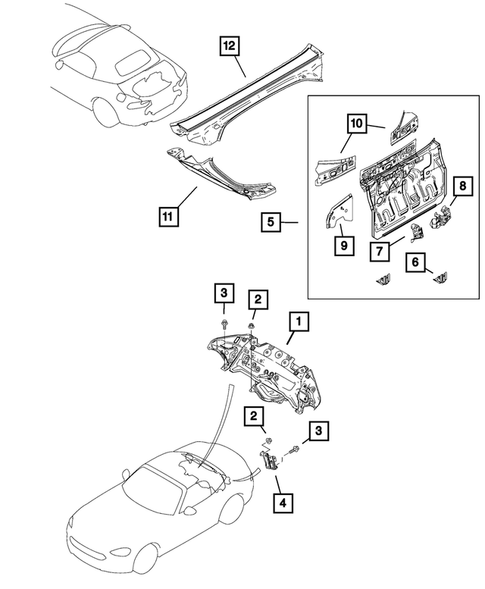 12
10
8
11
5
9
7
6
3
2
1
2
3
4