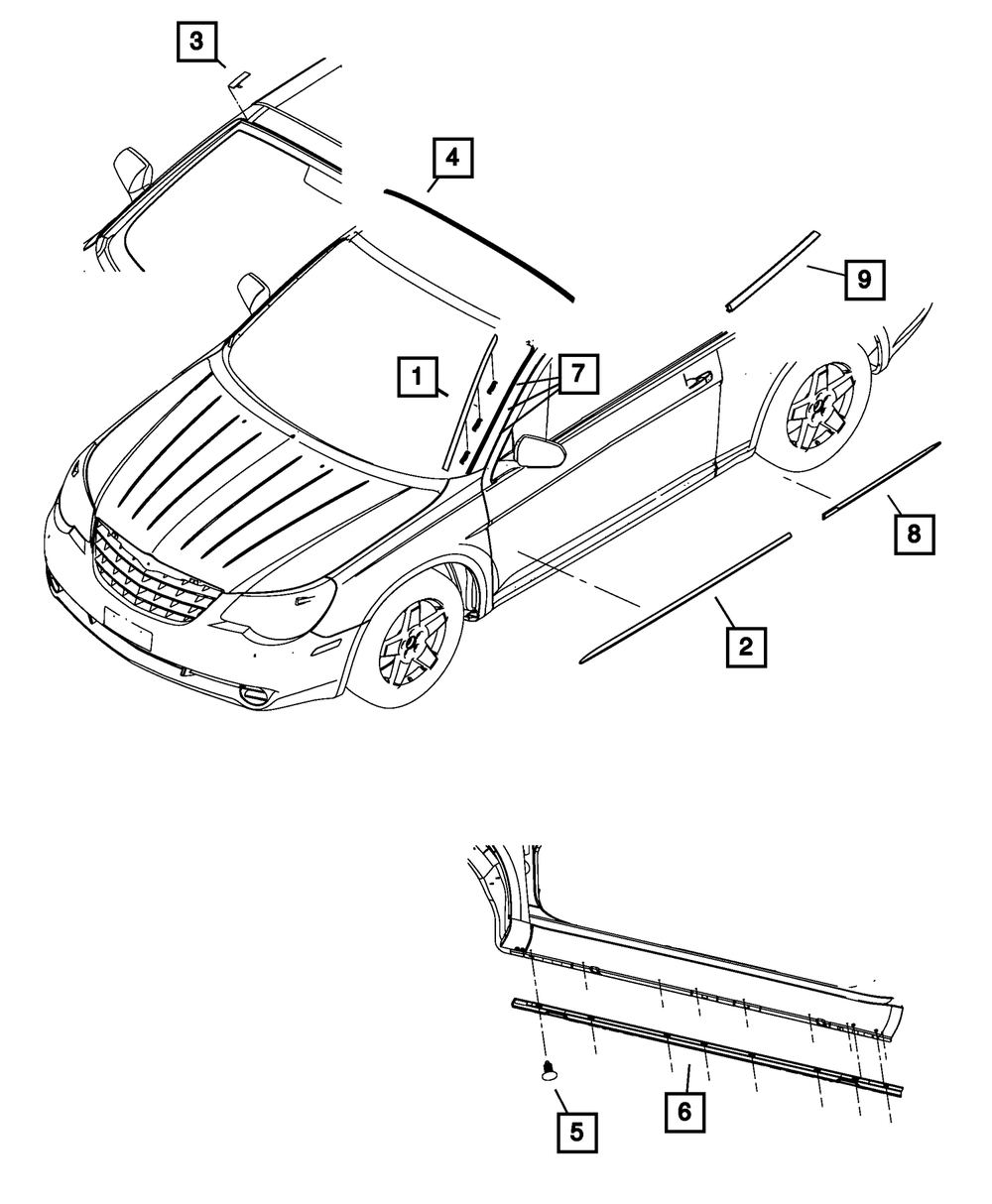 3
4
9
1
7
8
2
5
6