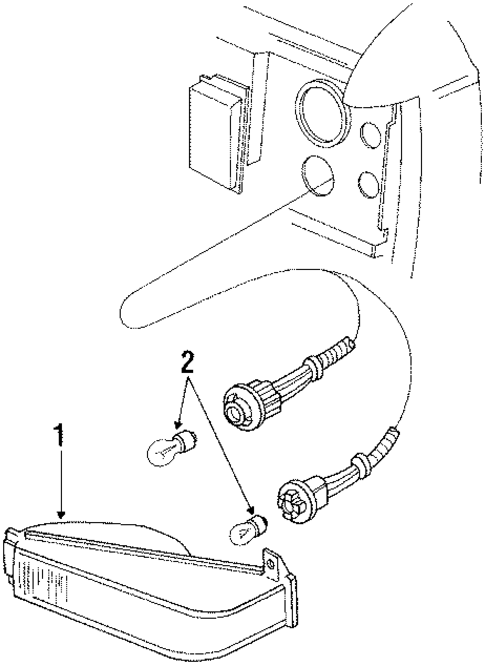 2

1