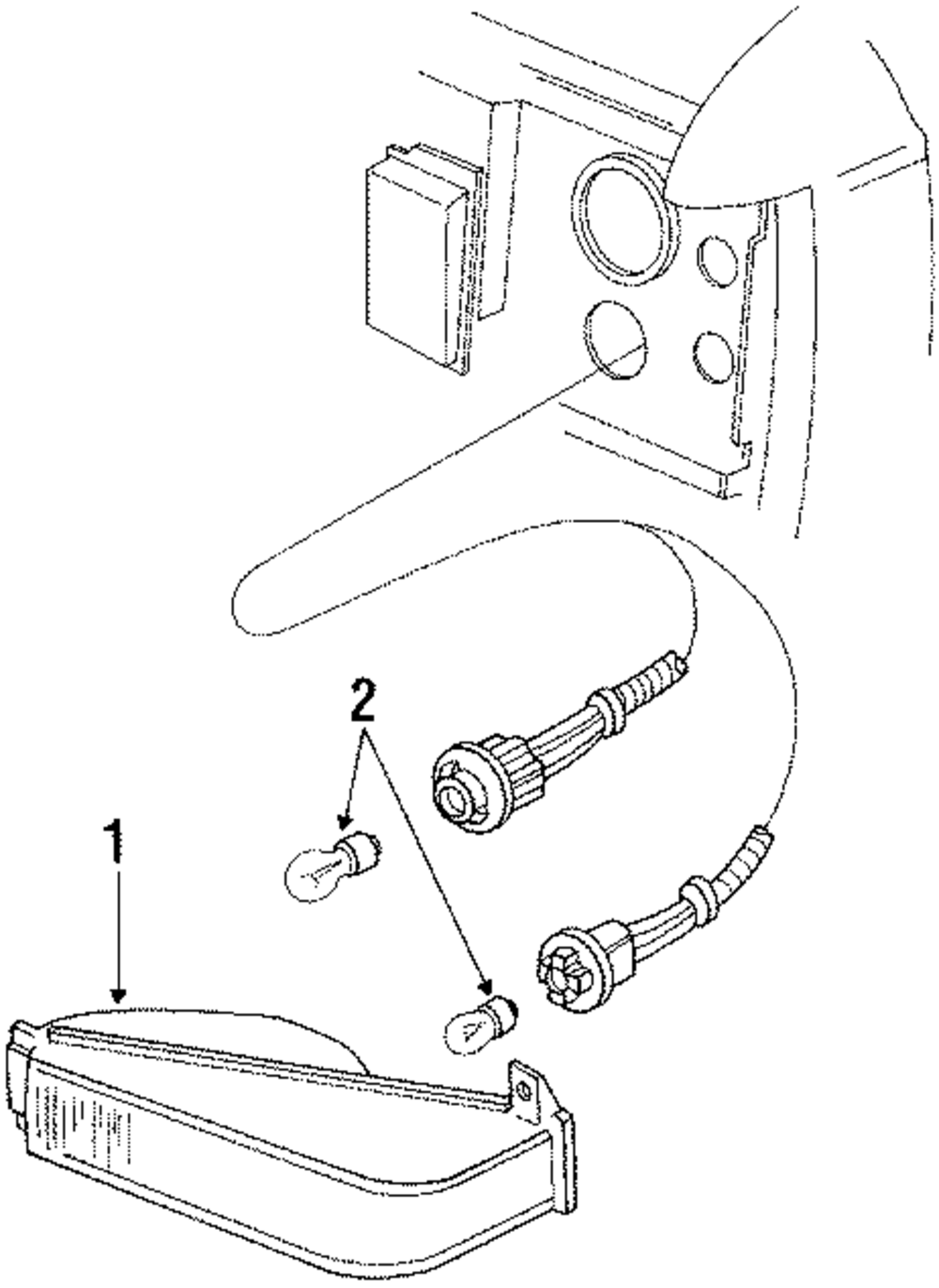 2

1