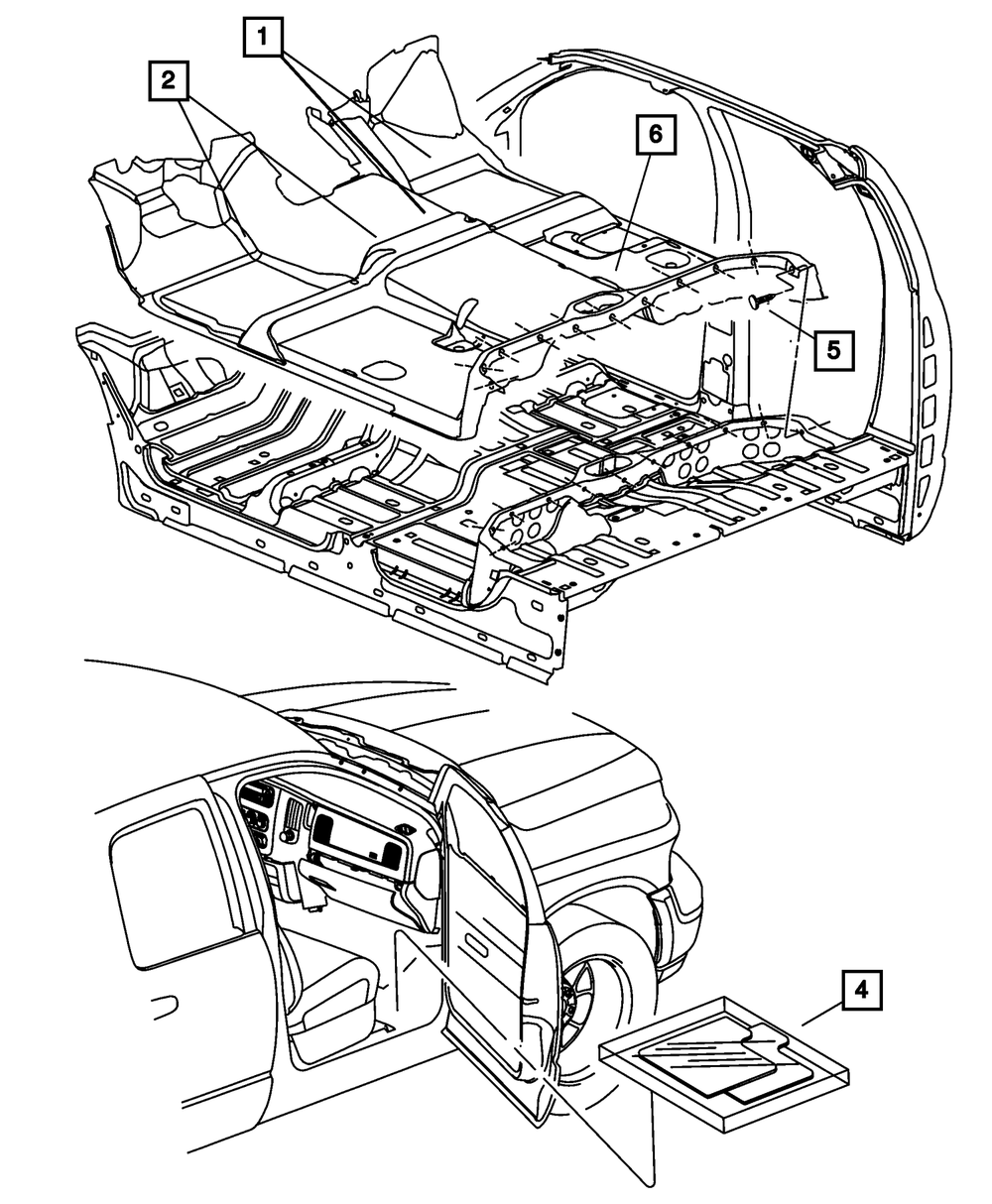 1
2
6
5
4