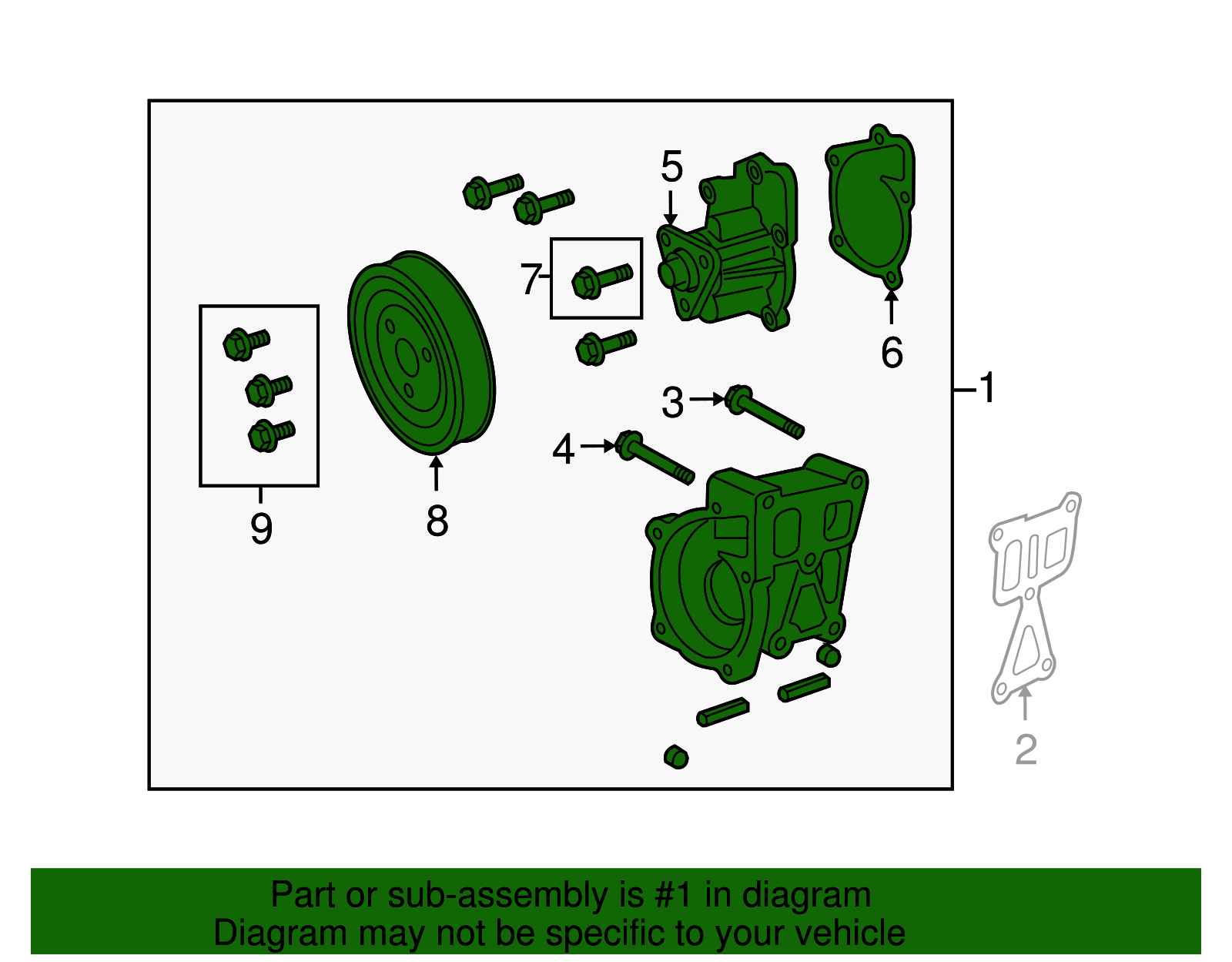 5

7

6

1

3

4

9

8

2

Part or sub-assembly is #1 in diagram
Diagram may not be specific to your vehicle