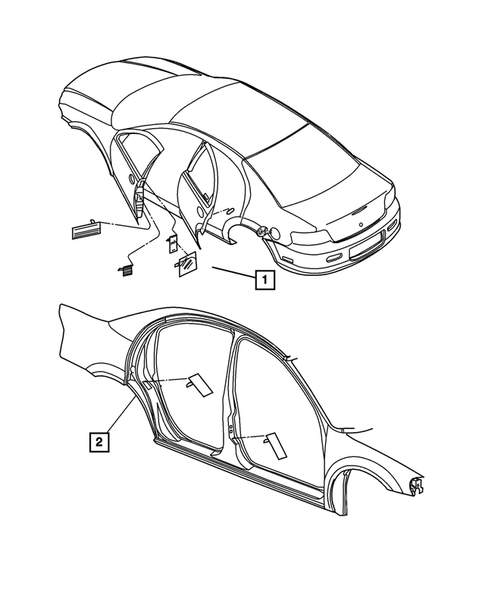 1

2