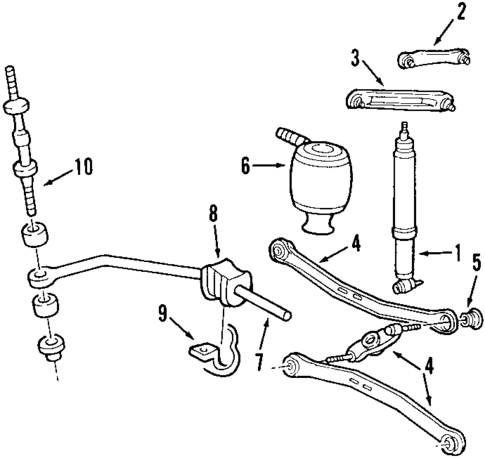 2
3
10
6
8
4
1
5
9
7
4