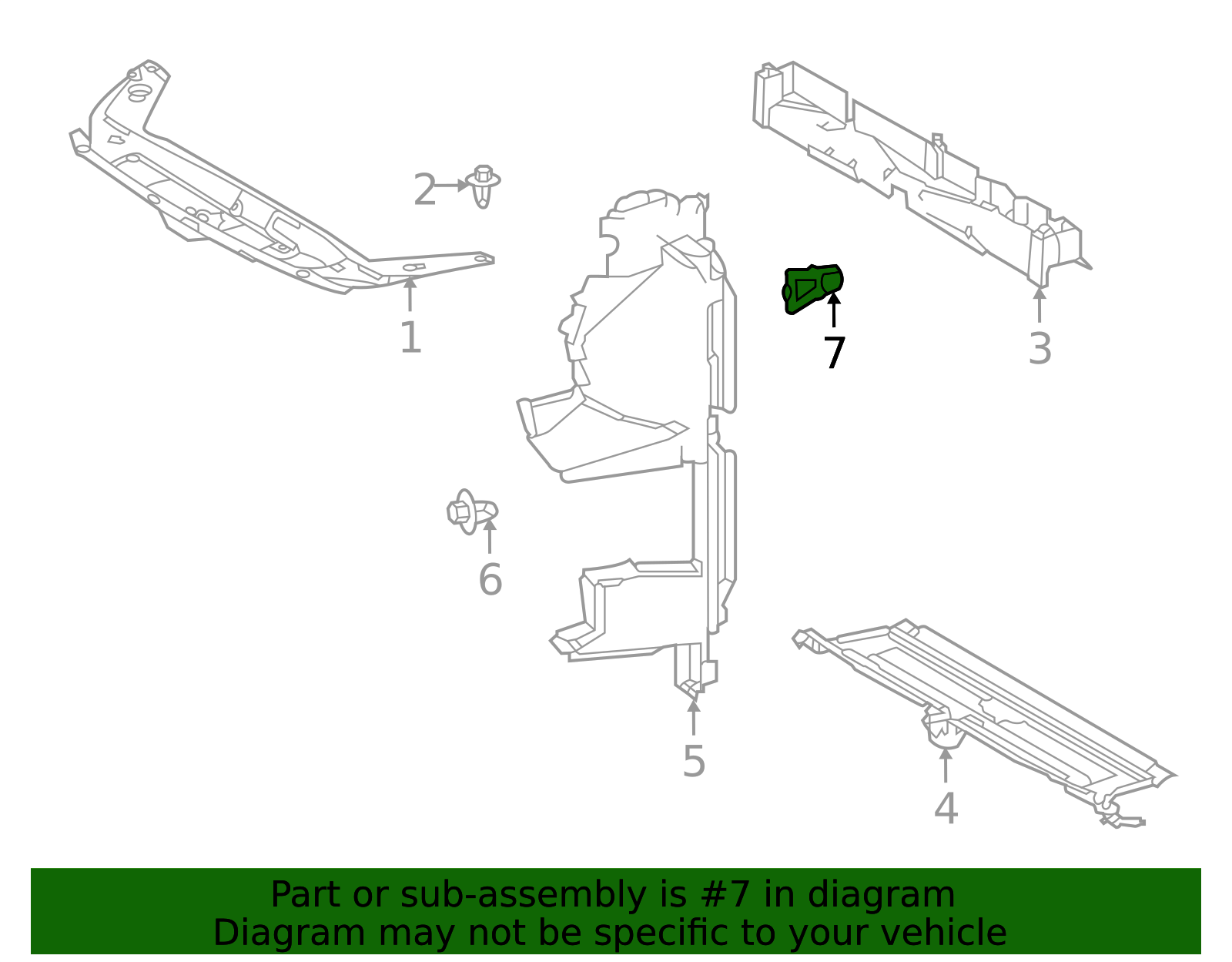 2
1
7
3
6
5
4

Part or sub-assembly is #7 in diagram
Diagram may not be specific to your vehicle