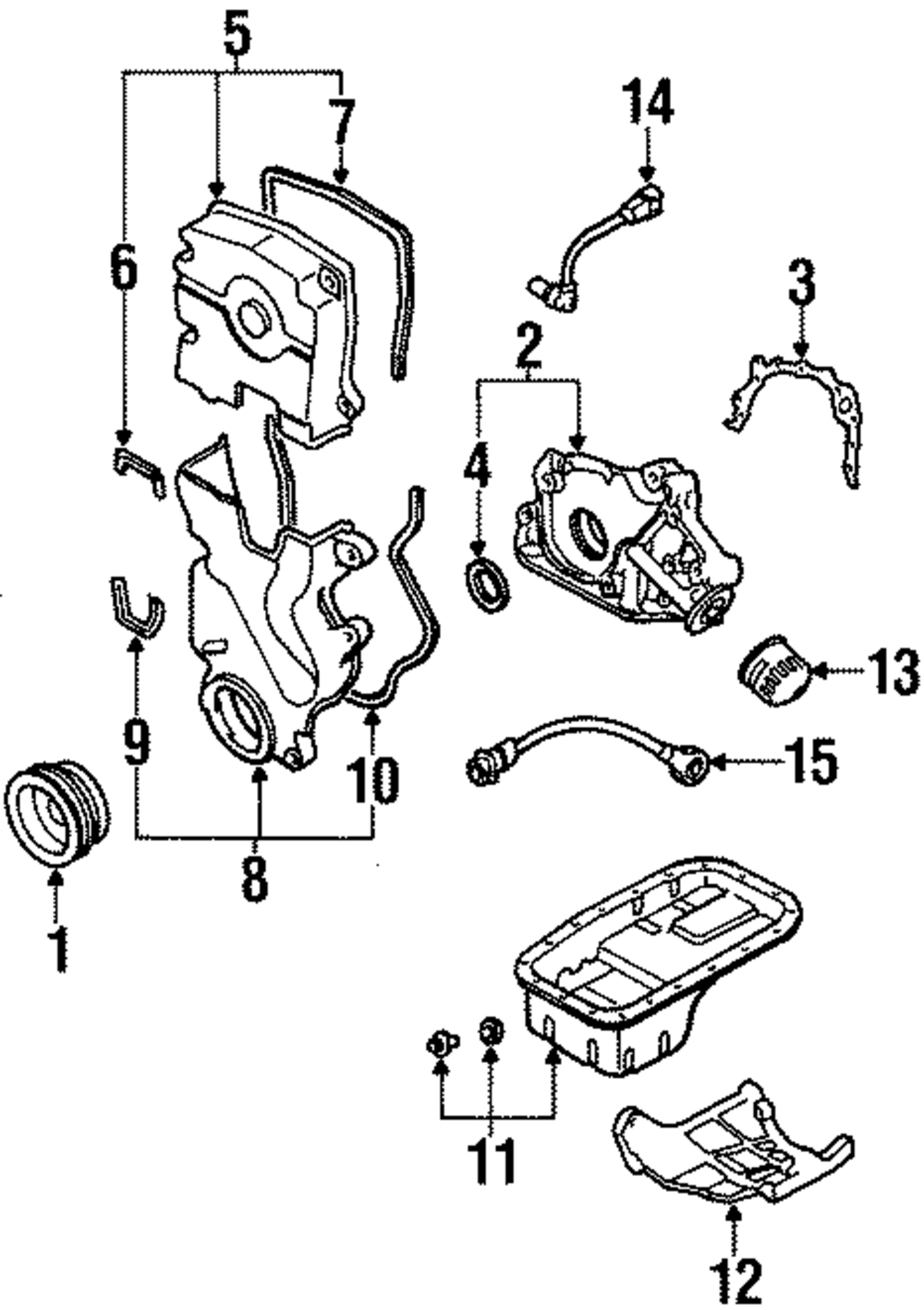 5
7
14
6
3
2
4
13
9
10
15
8
1
11
12