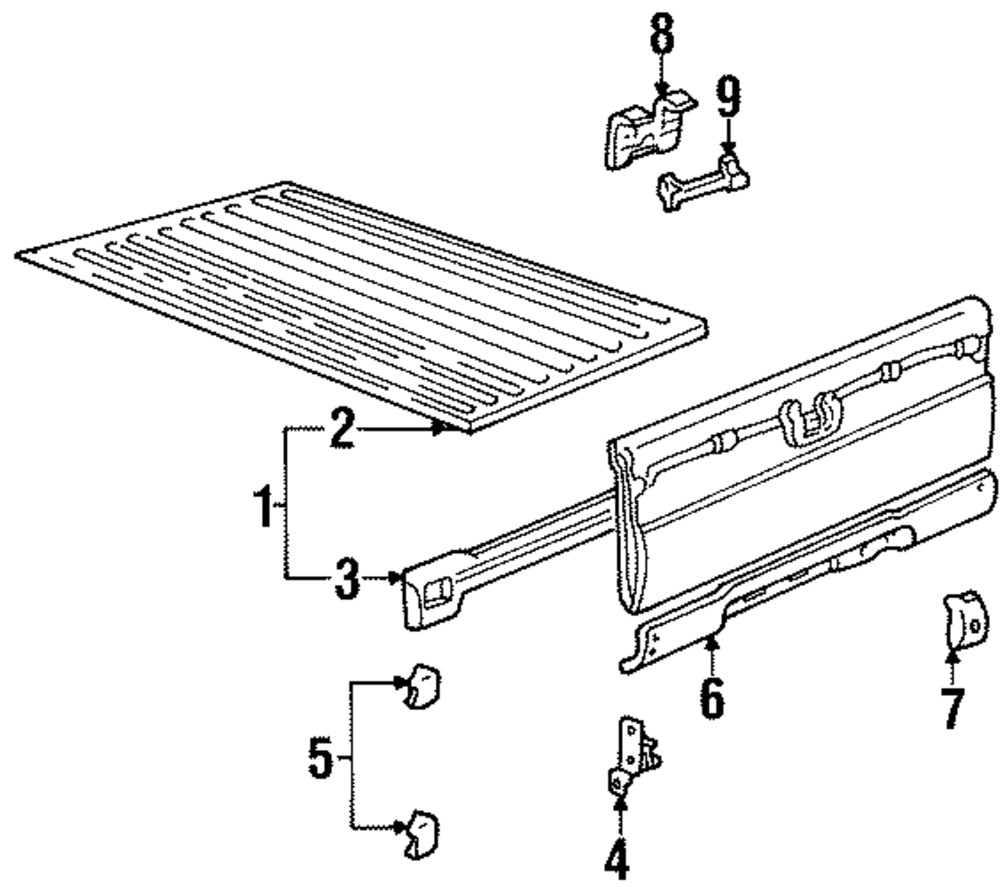 8
9
2
1
3
6
7
5
4