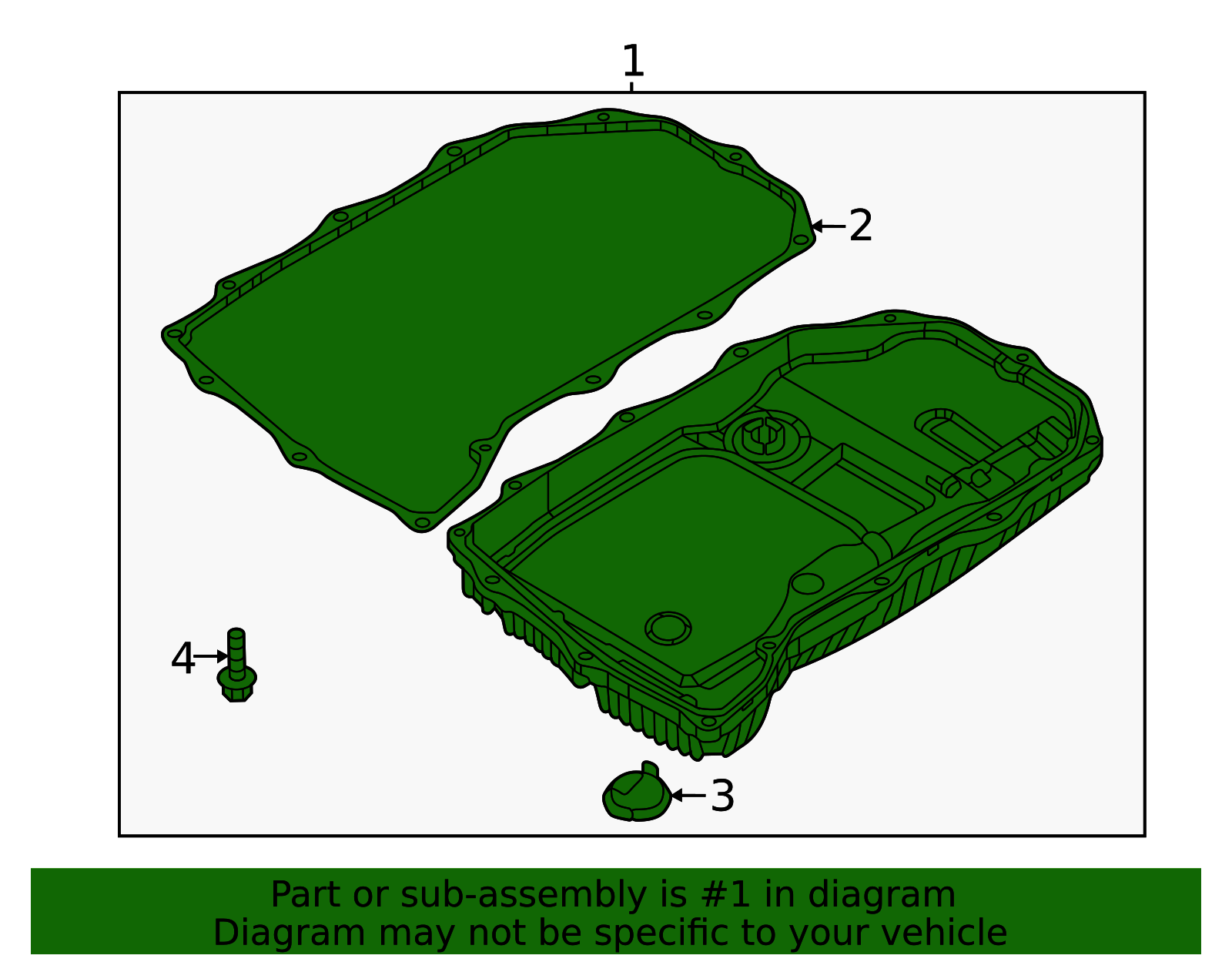 1

2

4

3

Part or sub-assembly is #1 in diagram
Diagram may not be specific to your vehicle