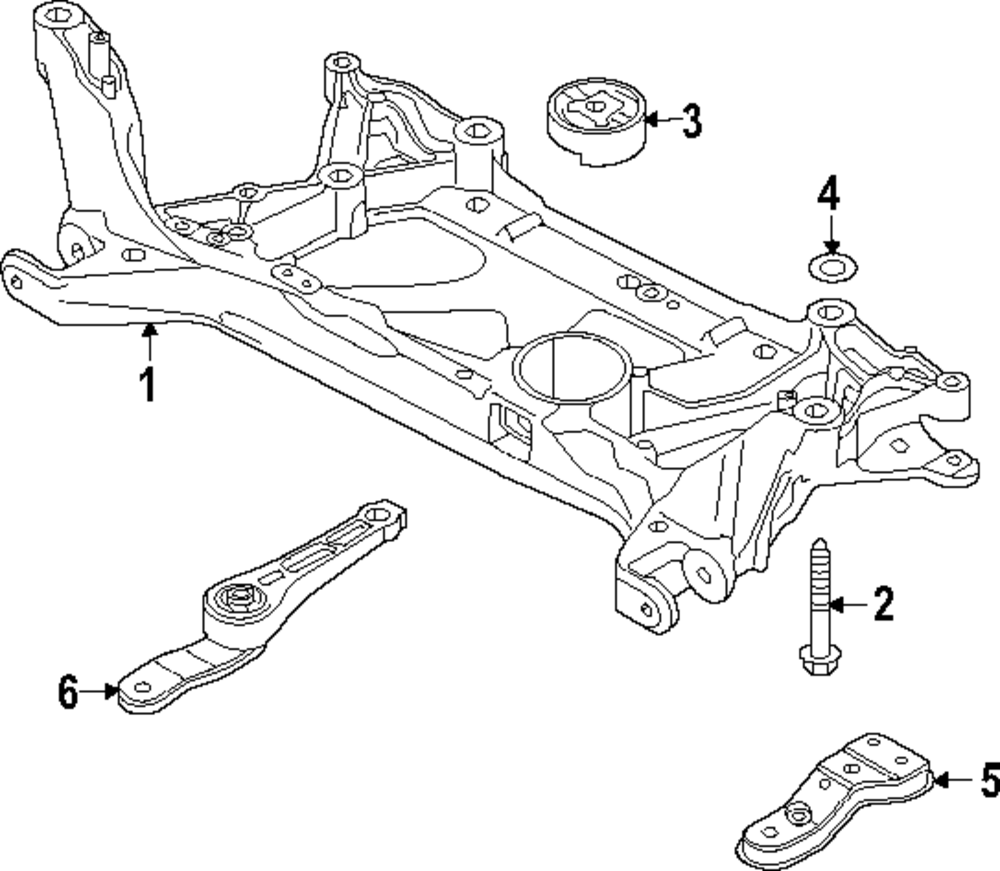 3
4
1
2
6
5