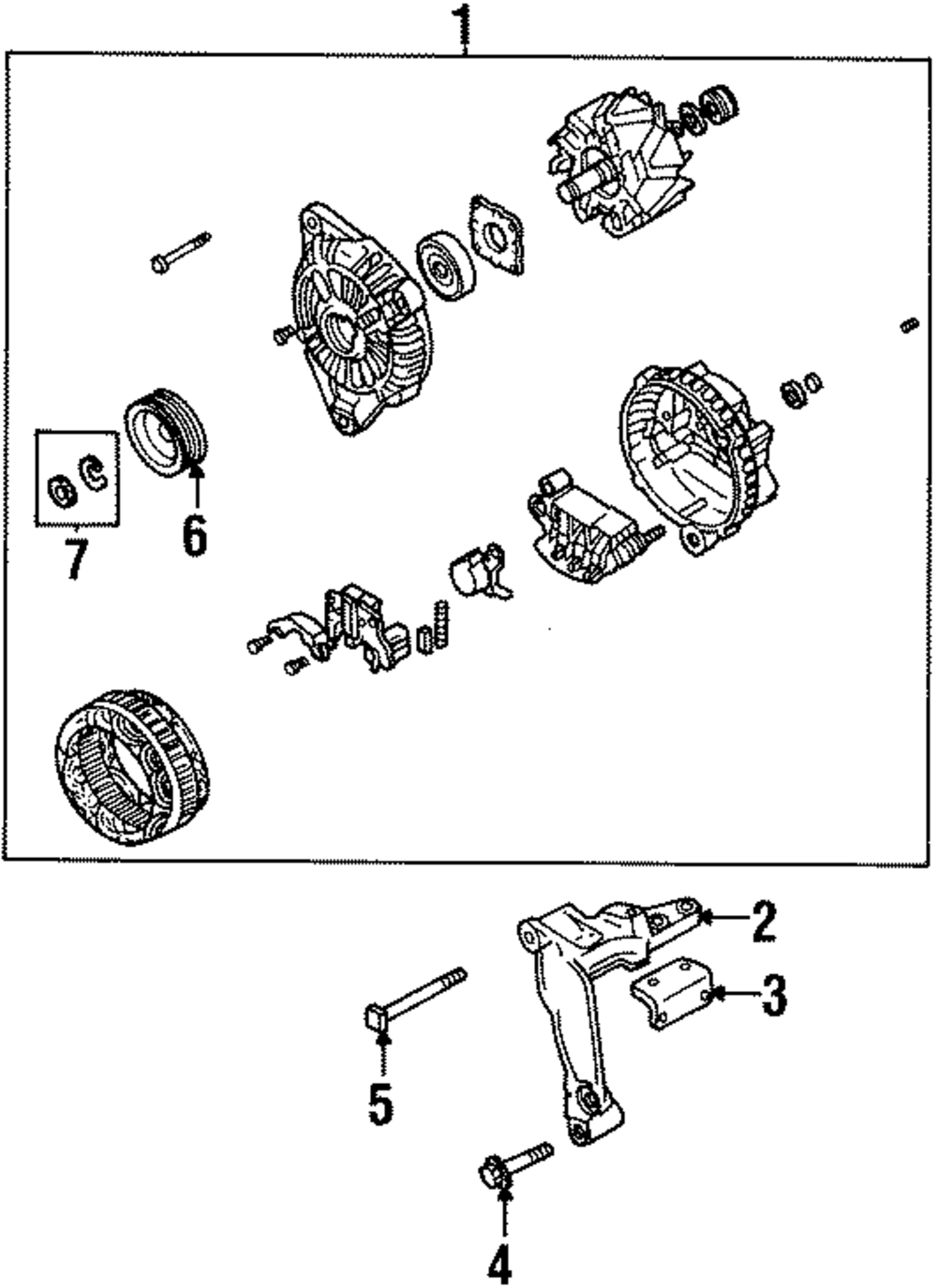 1
7
6
2
3
5
4