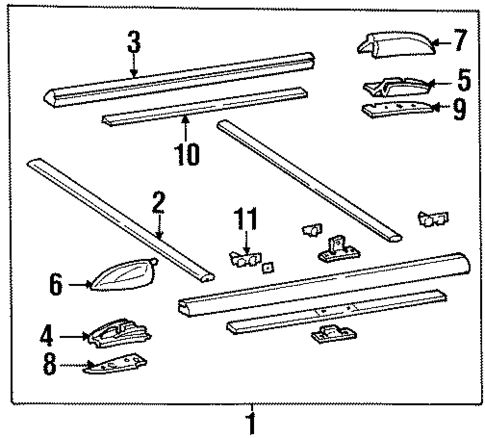 3
7
5
9
10
2
11
6
4
8
1