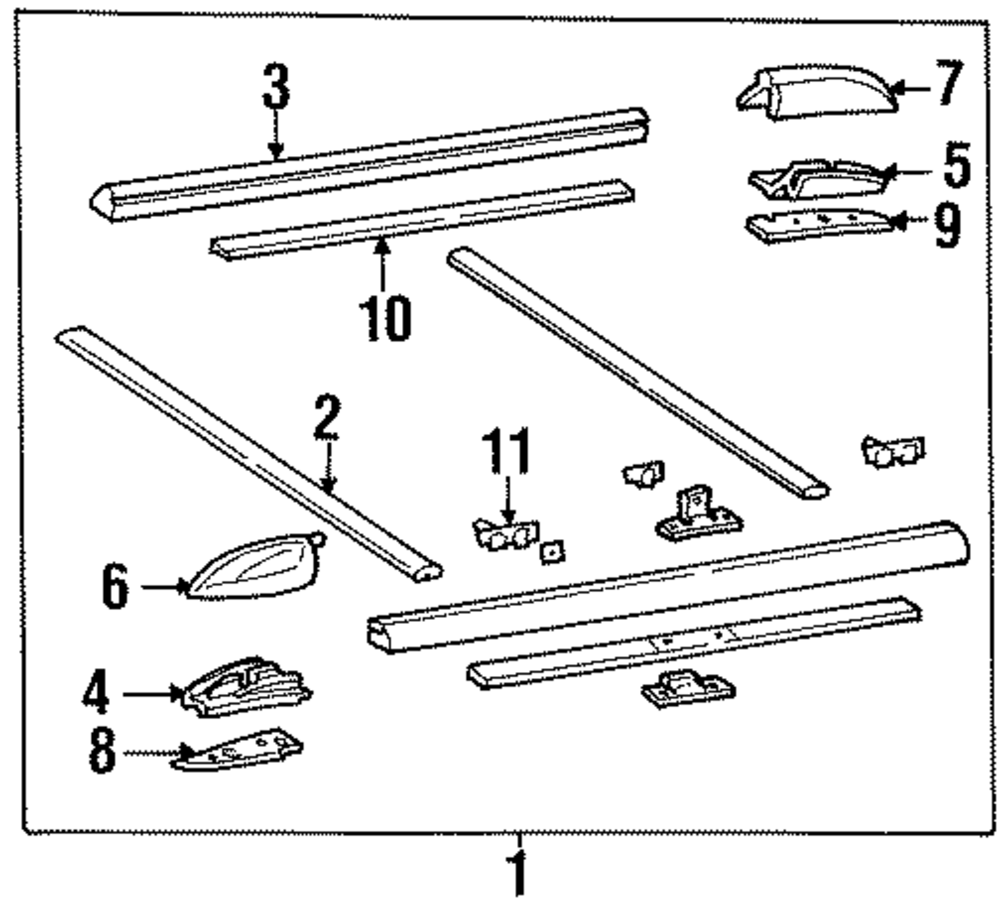 3
7
5
9
10
2
11
6
4
8
1