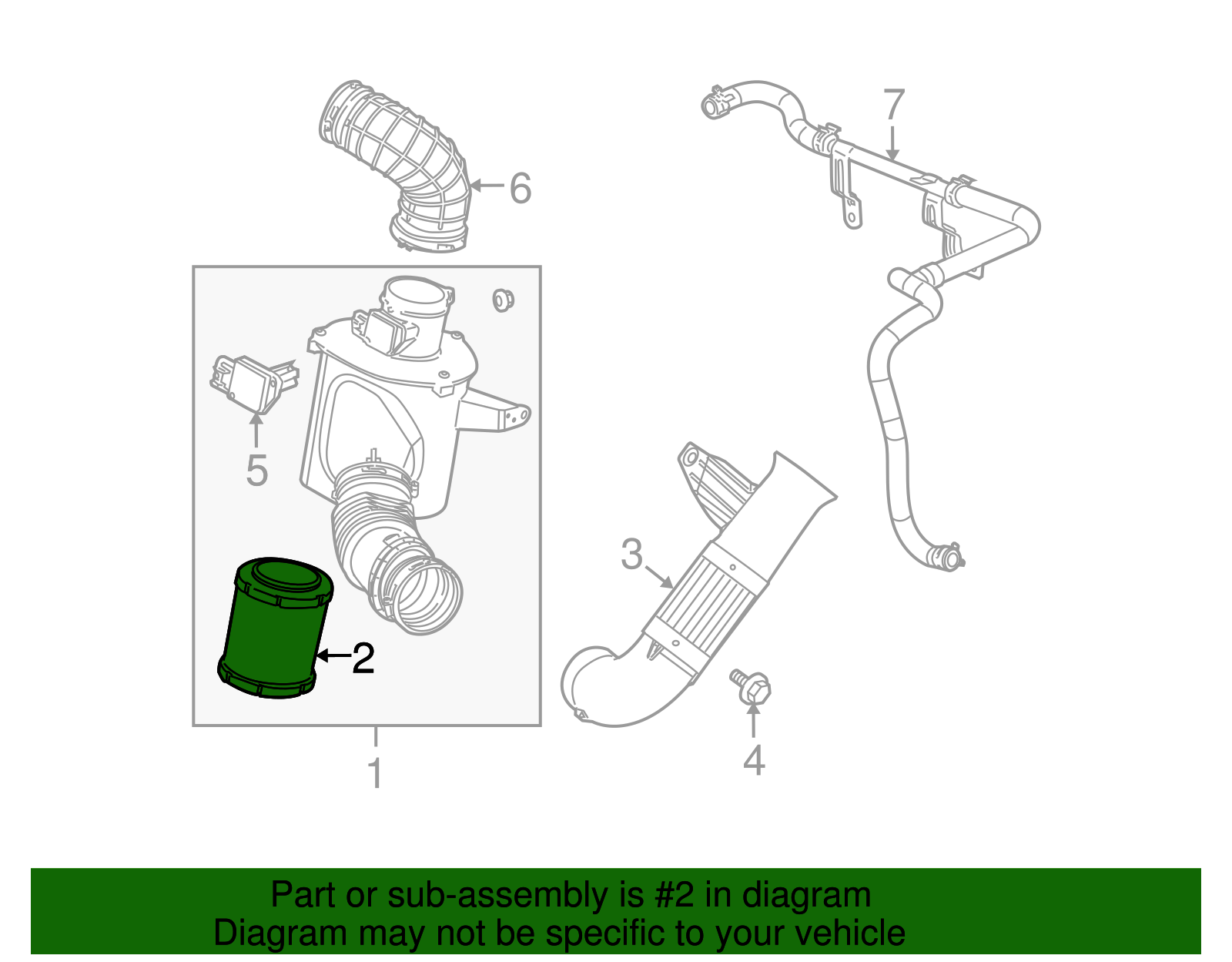 6
7
5
3
2
4
1

Part or sub-assembly is #2 in diagram
Diagram may not be specific to your vehicle