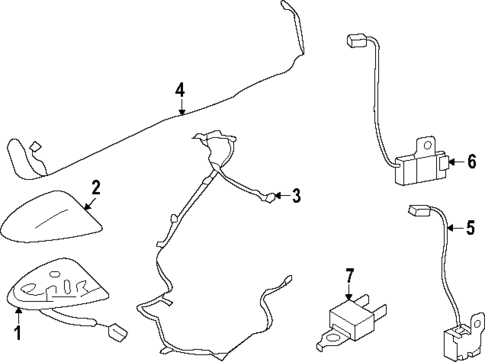 4
6
2
3
5
7
1