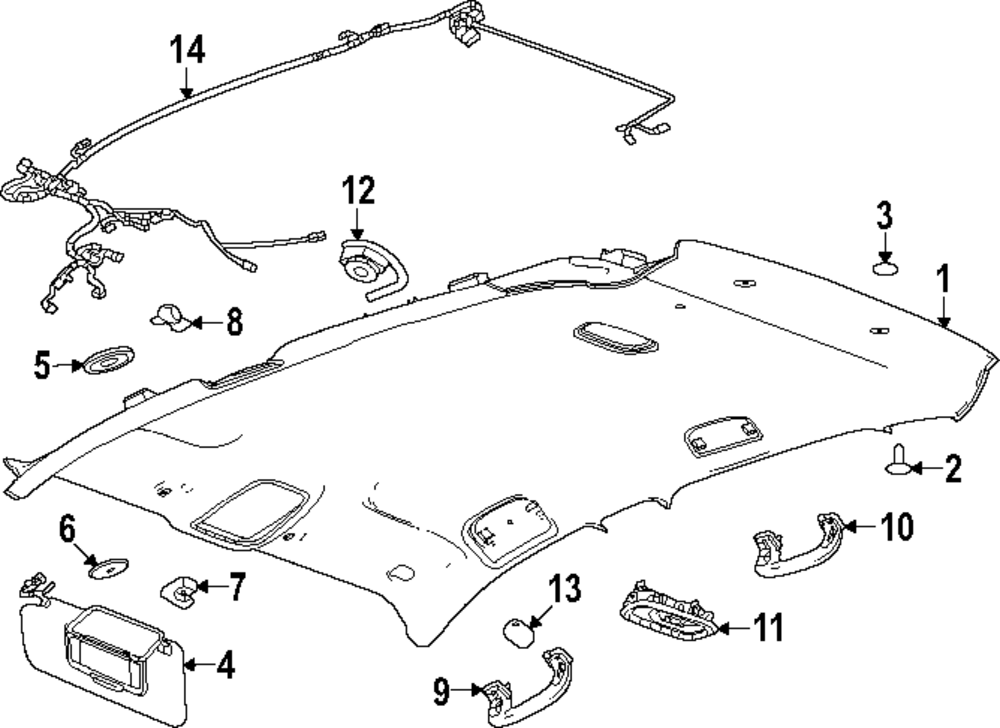 14
12
3
1
8
5
2
10
6
7
13
11
4
9