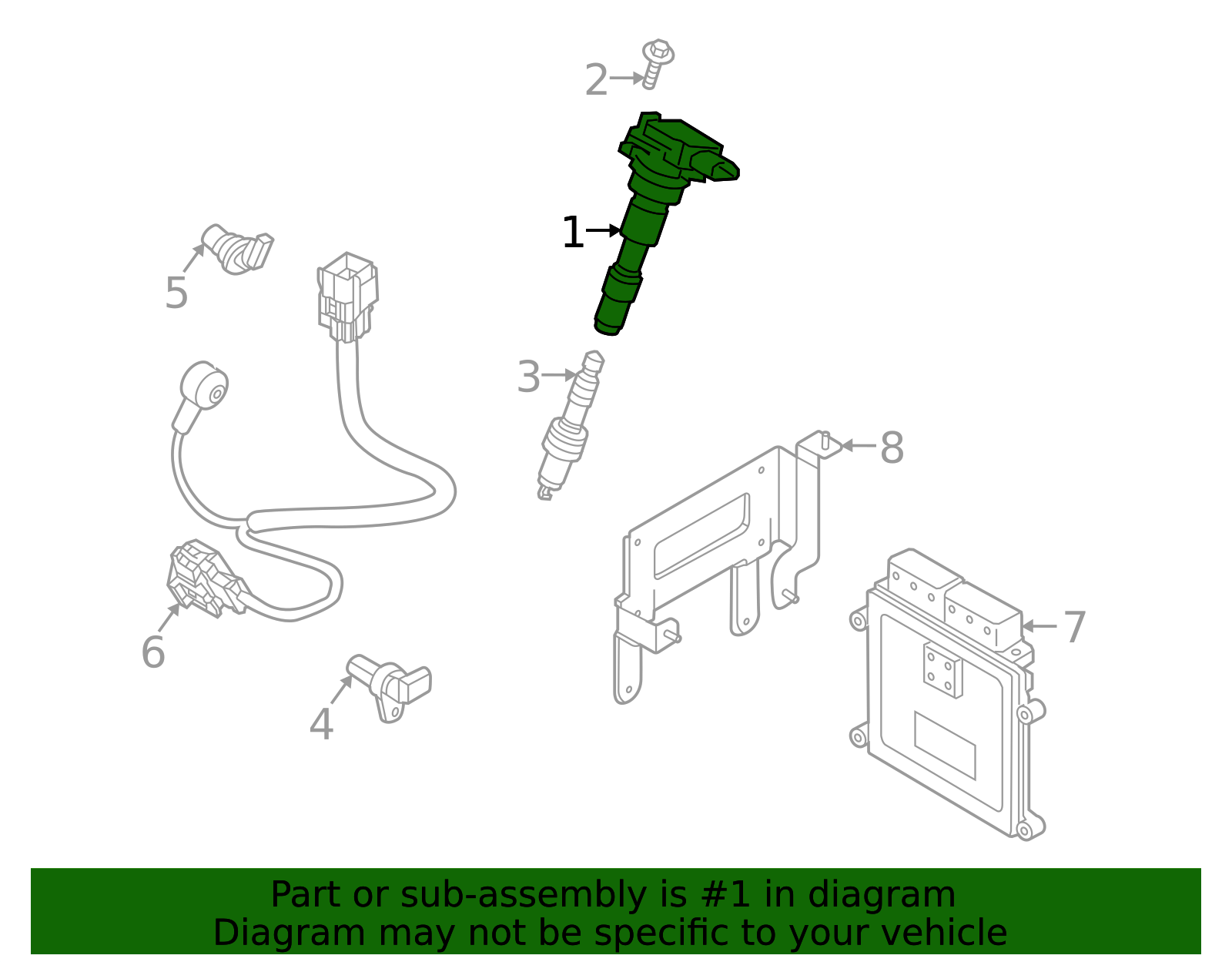 2
1
5
3
8
6
7
4

Part or sub-assembly is #1 in diagram
Diagram may not be specific to your vehicle