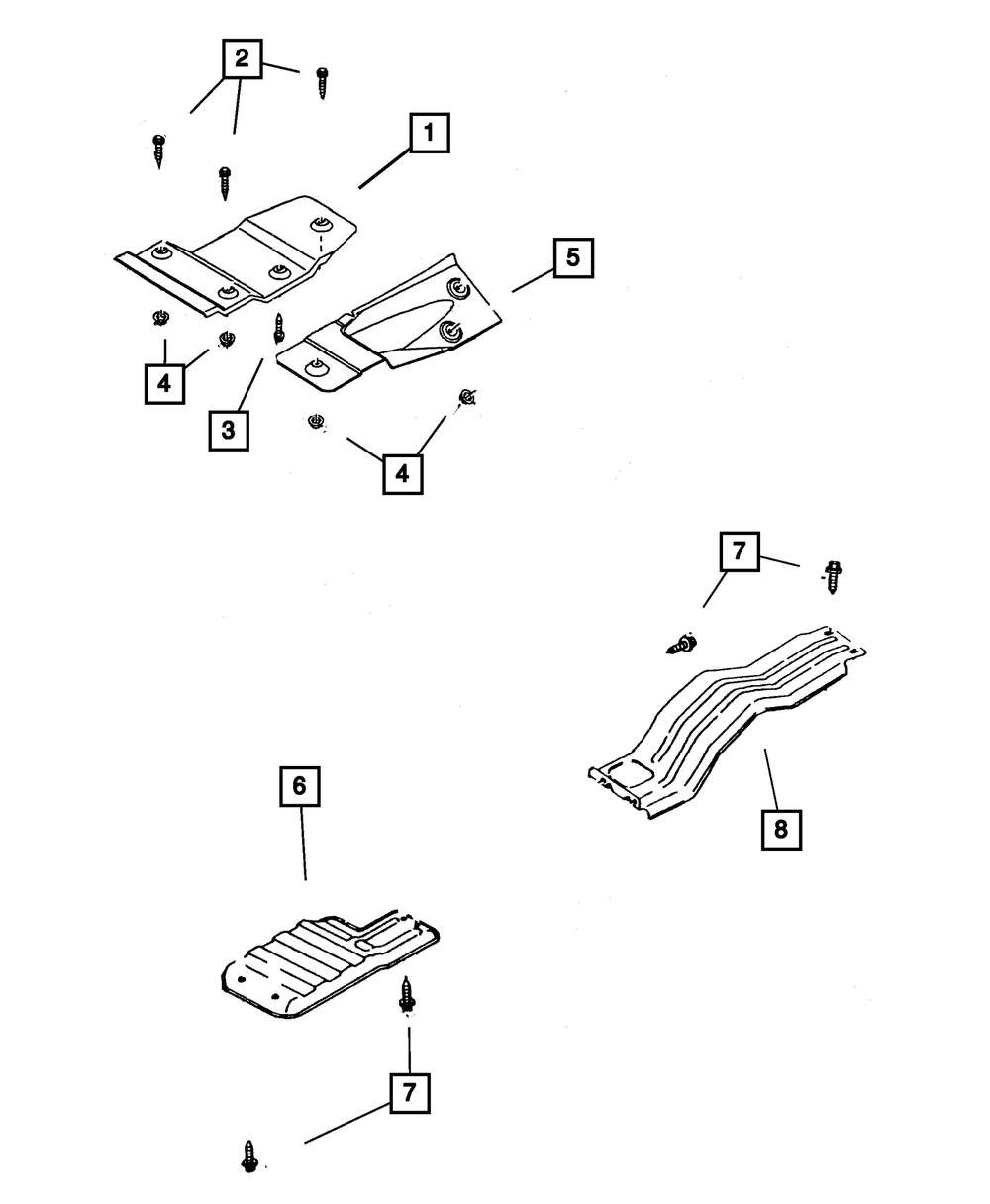 2
1
5
4
3
4
7
8
6
7