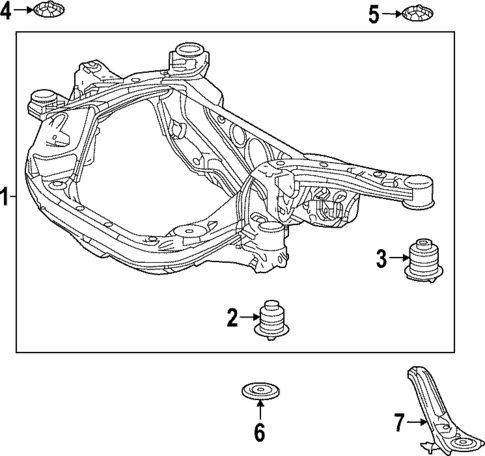 4
5
1
3
2
6
7