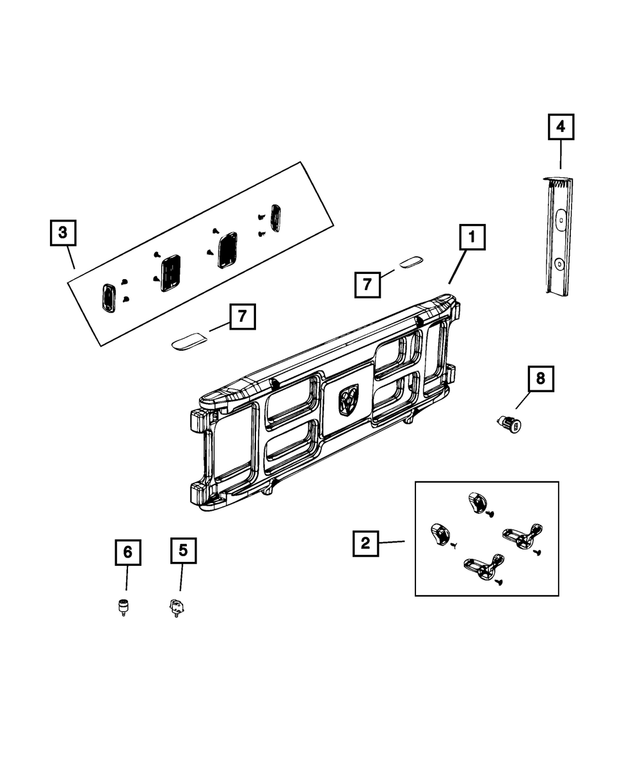 4
3
1
7
7
8
2
6
5