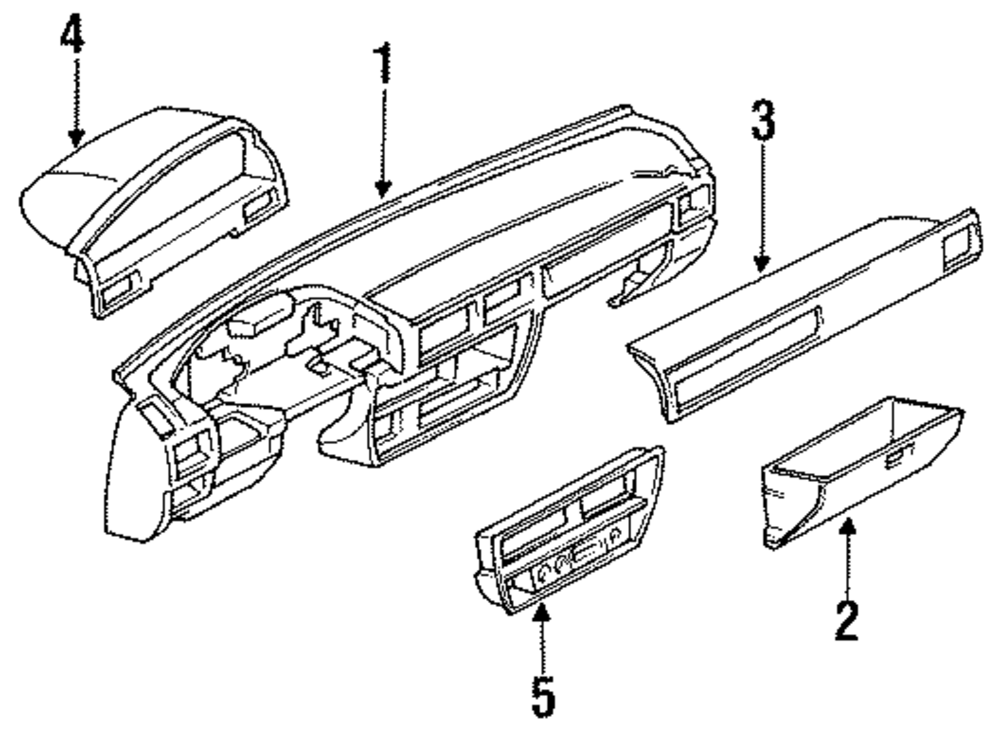 4
1
3
2
5