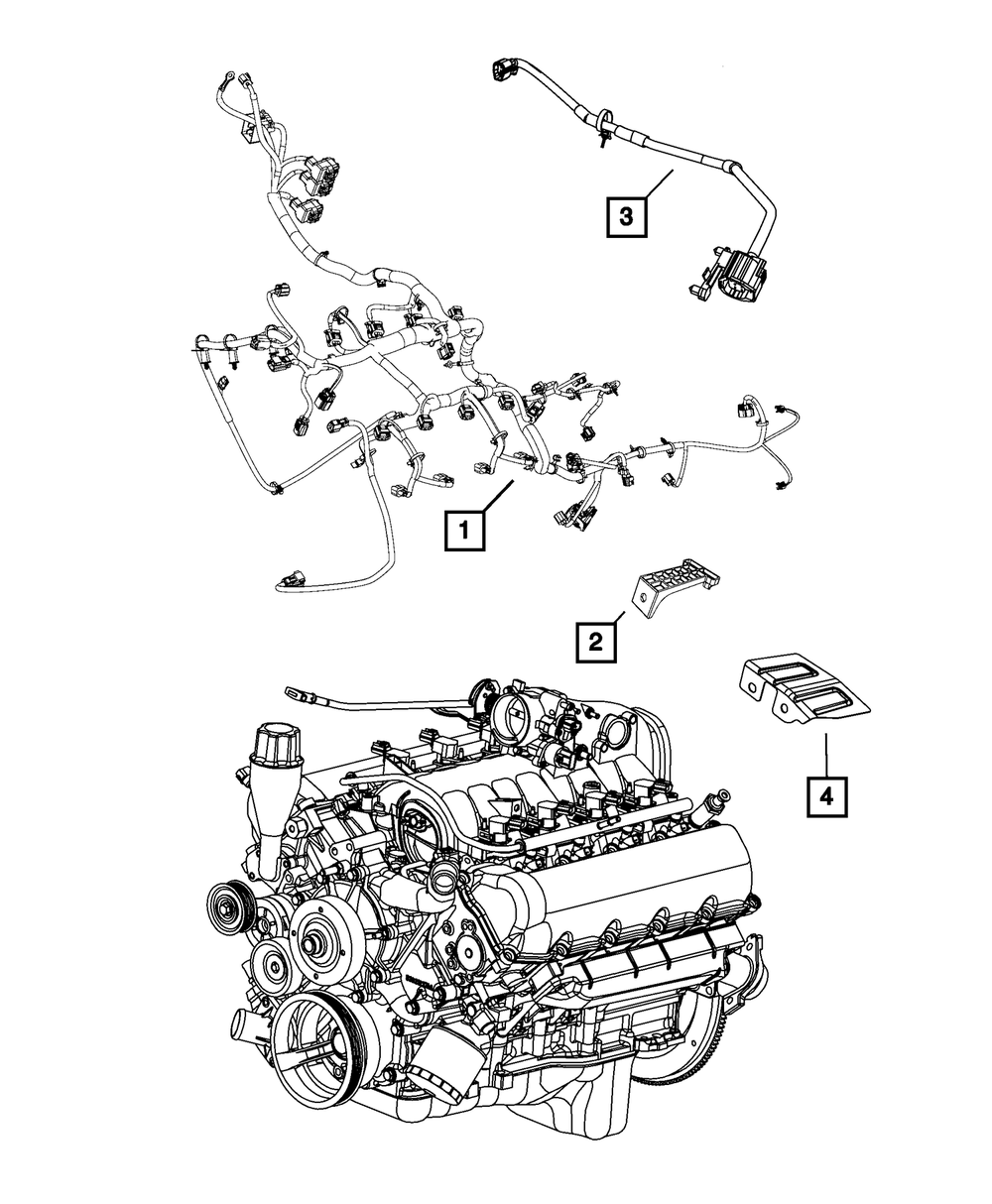 3

1

2

4