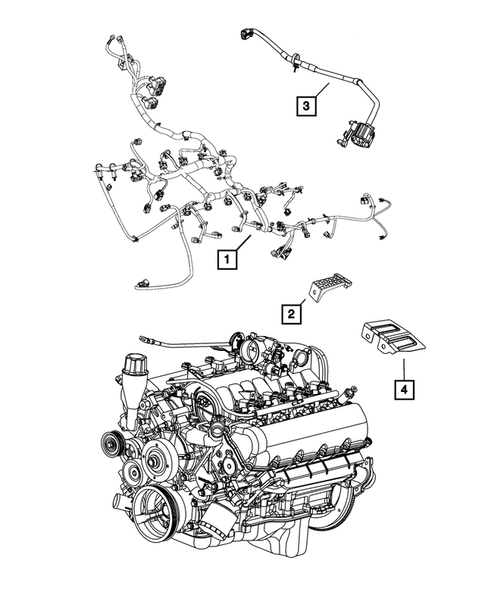 3

1

2

4