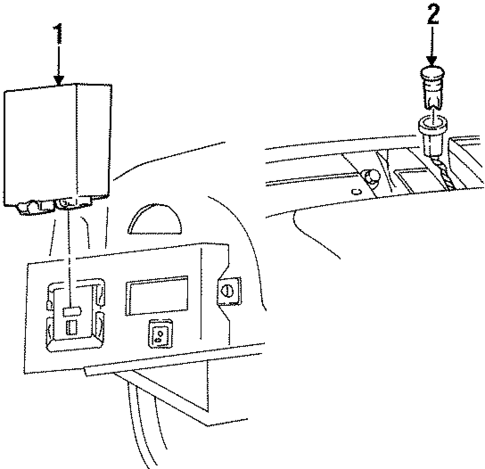 1

2