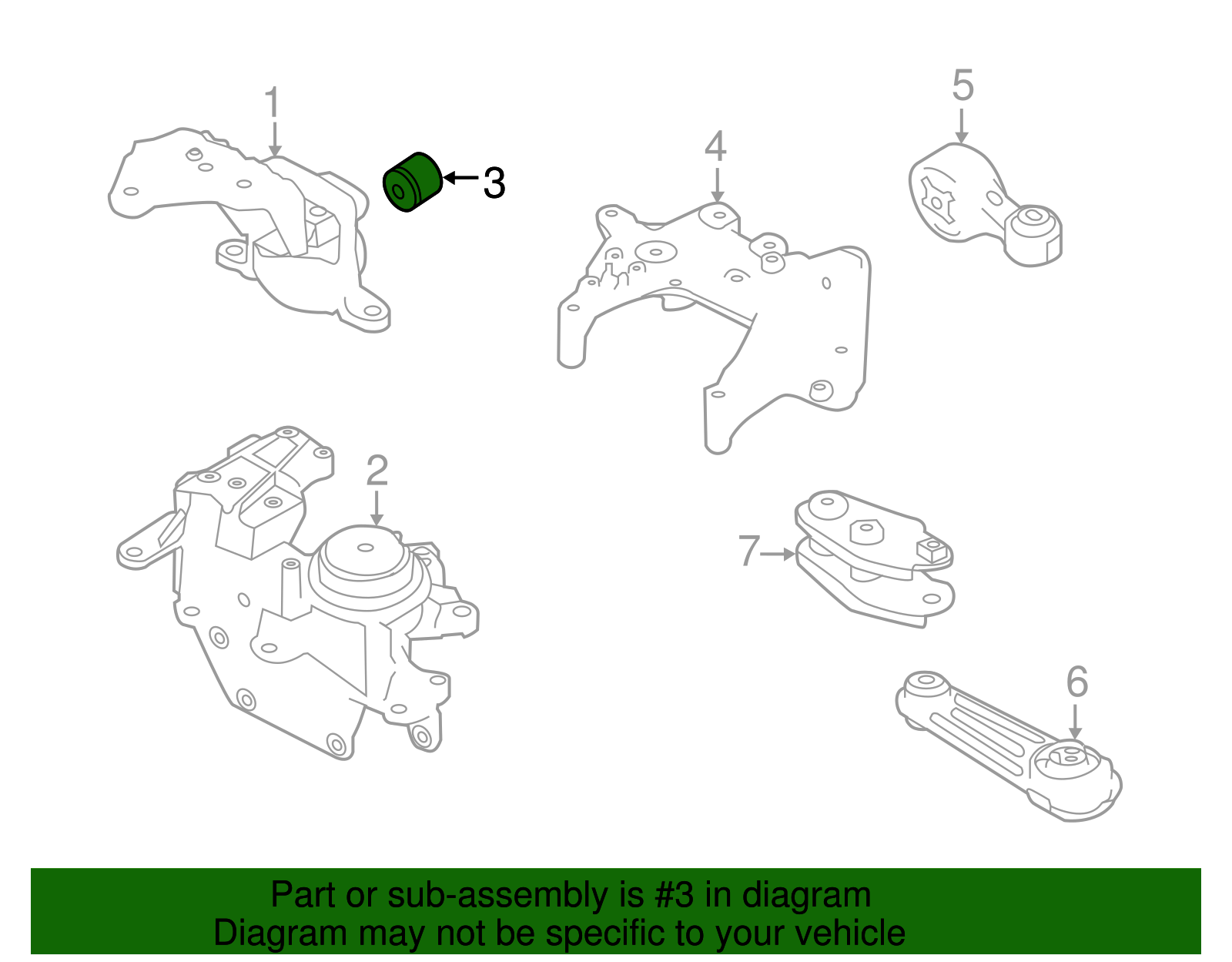 1

3

4

5

2

7

6

Part or sub-assembly is #3 in diagram
Diagram may not be specific to your vehicle