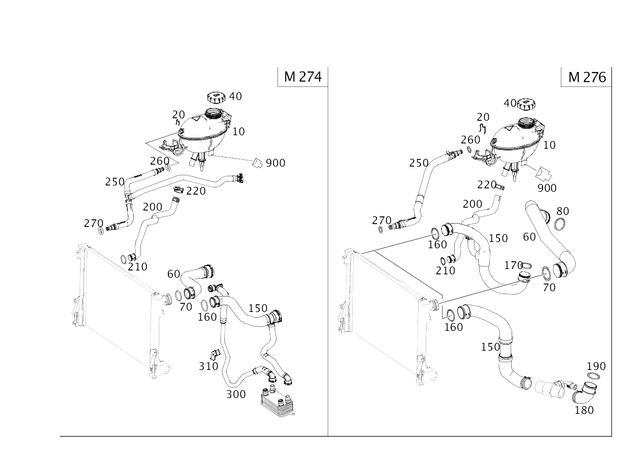 M 274

40
20
10
260
900
250
220
200
270
210
60
70
160
150
310
300

M 276

40
20
260
10
250
220
900
200
80
270
160
150
60
210
170
70
160
150
190
180