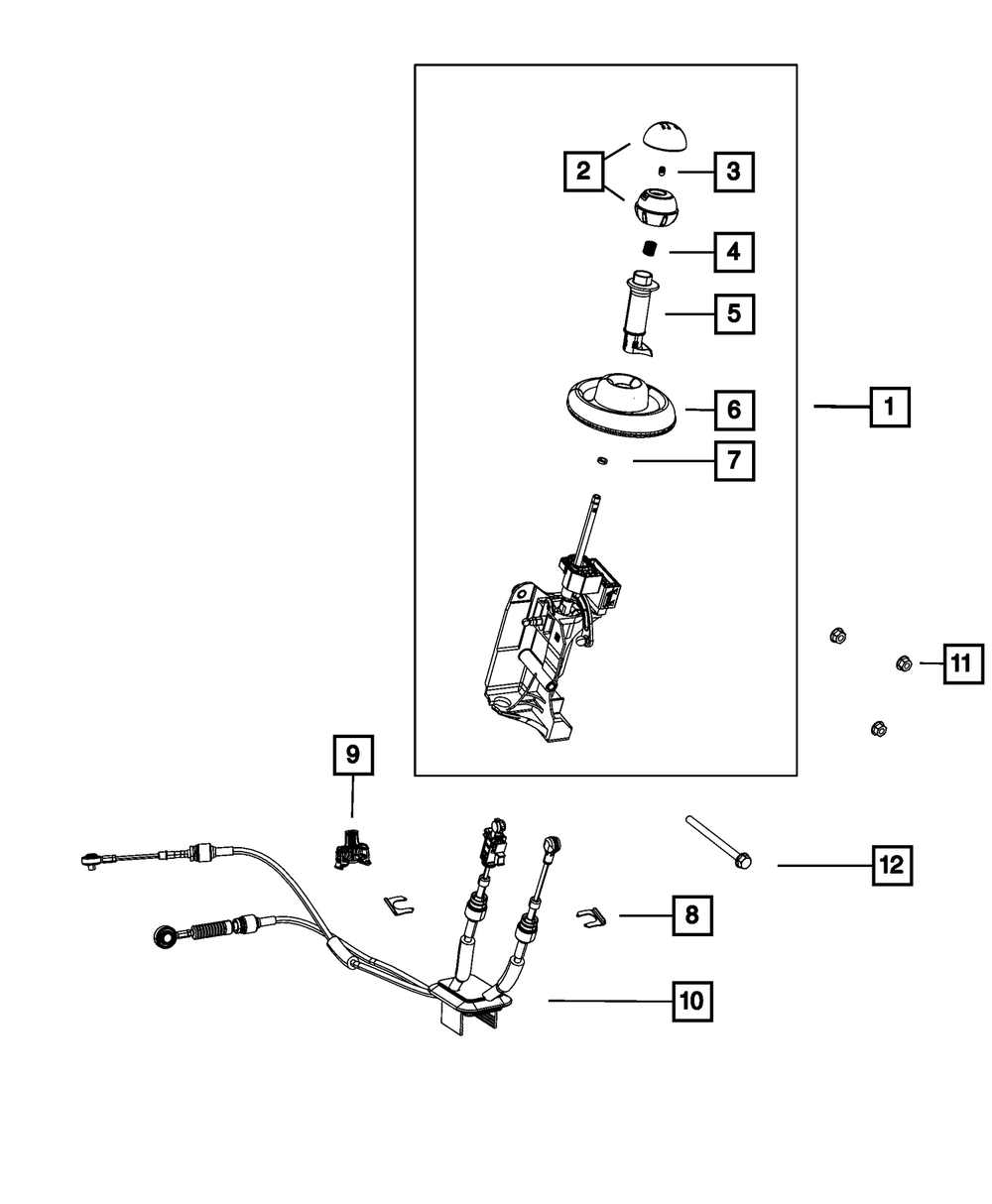 2
3
4
5
6
1
7
11
9
12
8
10