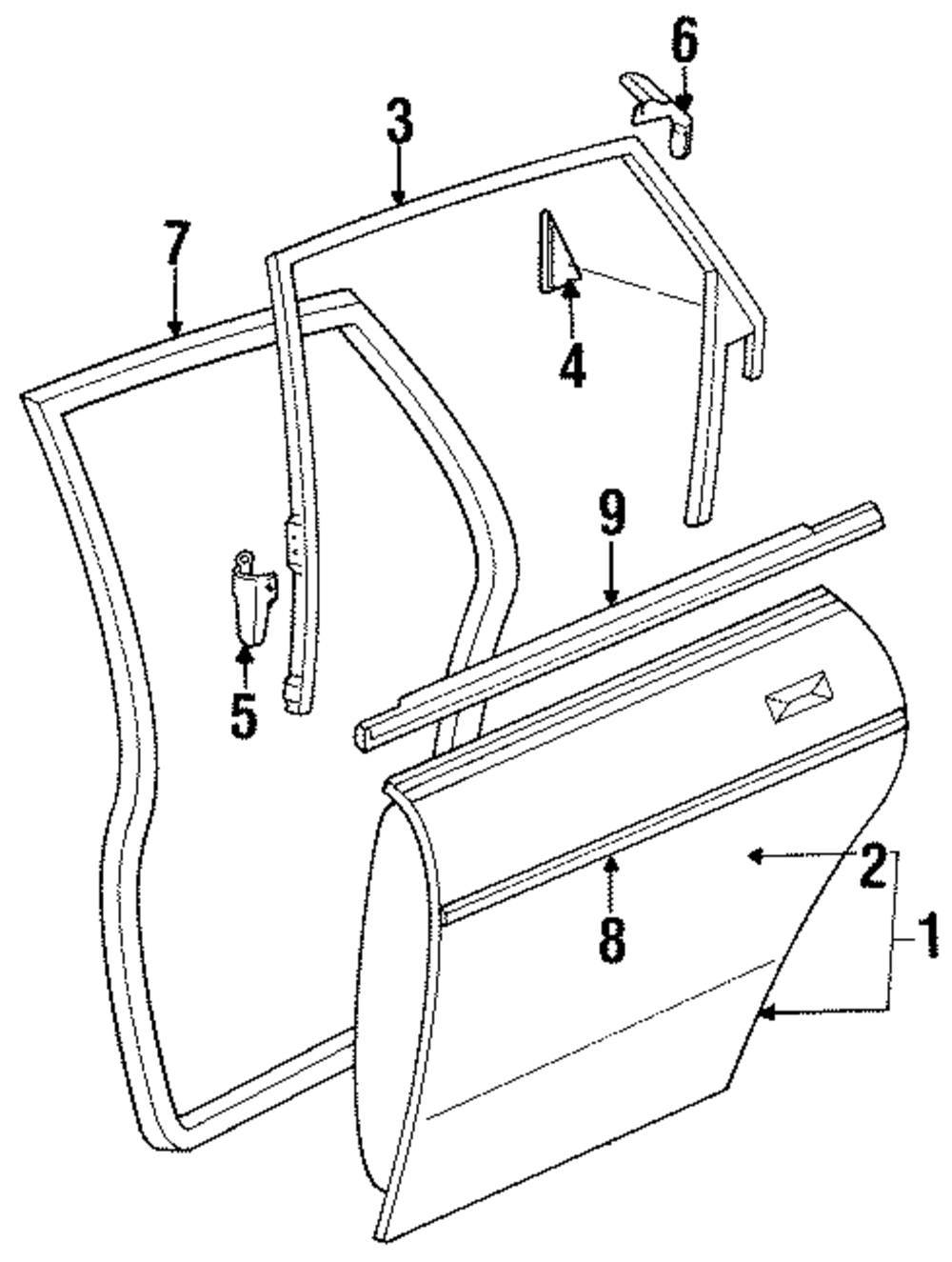 6
3
7
4
9
5
2
1
8