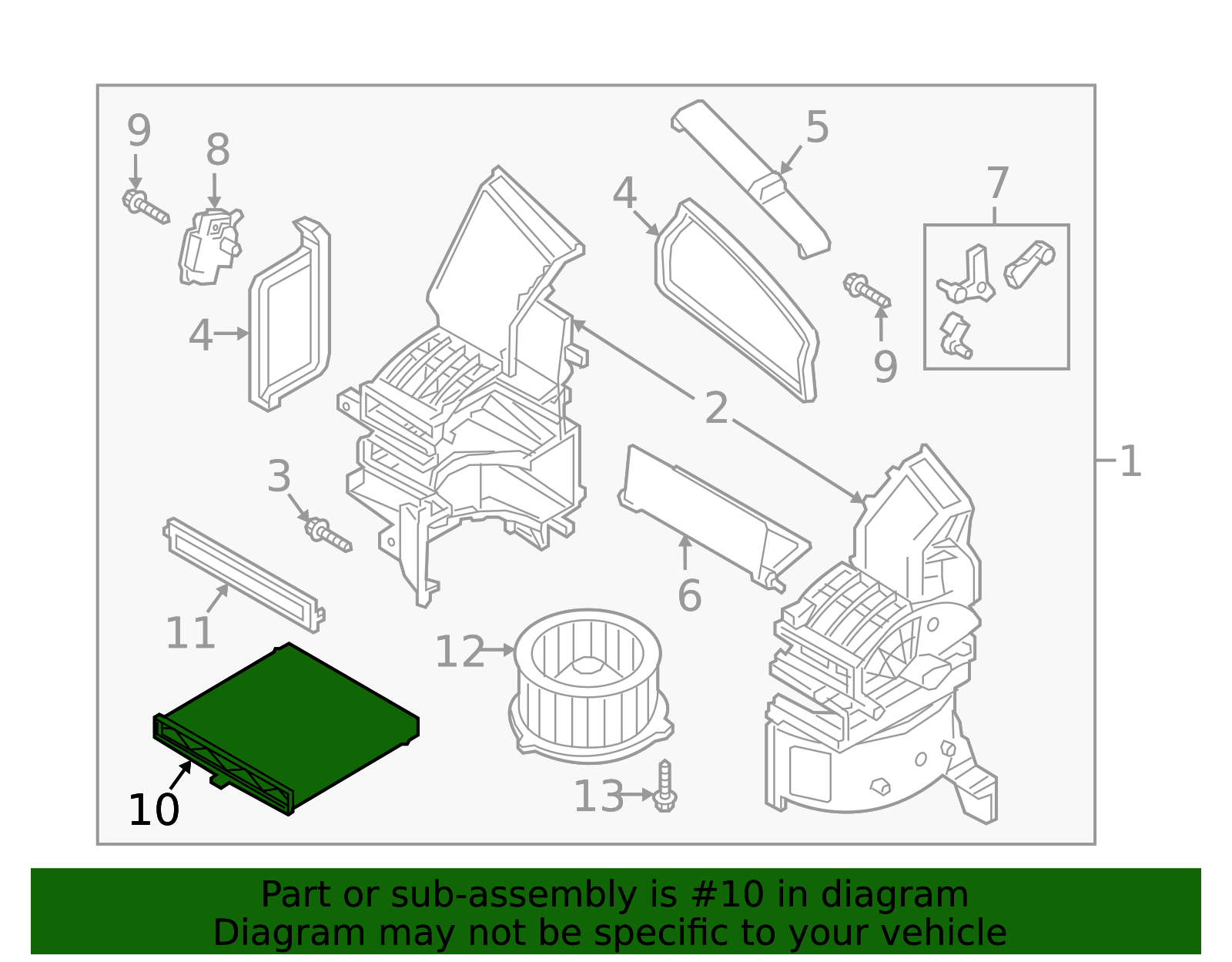 9
8
5
4
7
4
9
2
1
3
6
11
12
10
13

Part or sub-assembly is #10 in diagram
Diagram may not be specific to your vehicle