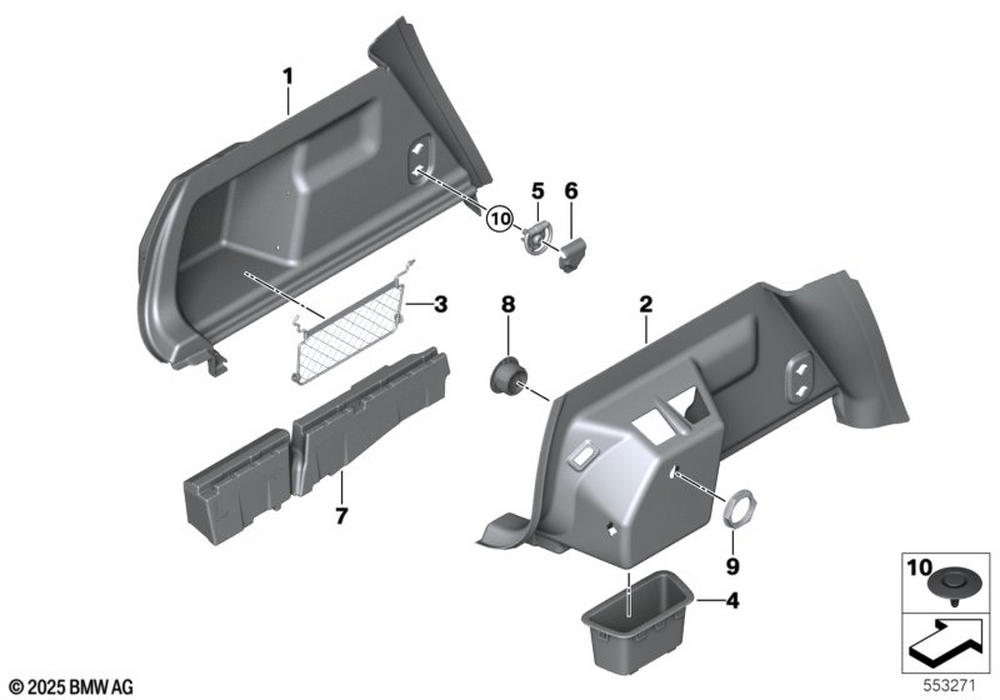 1
10
5
6
3
8
2
7
9
4
10
© 2025 BMW AG
553271