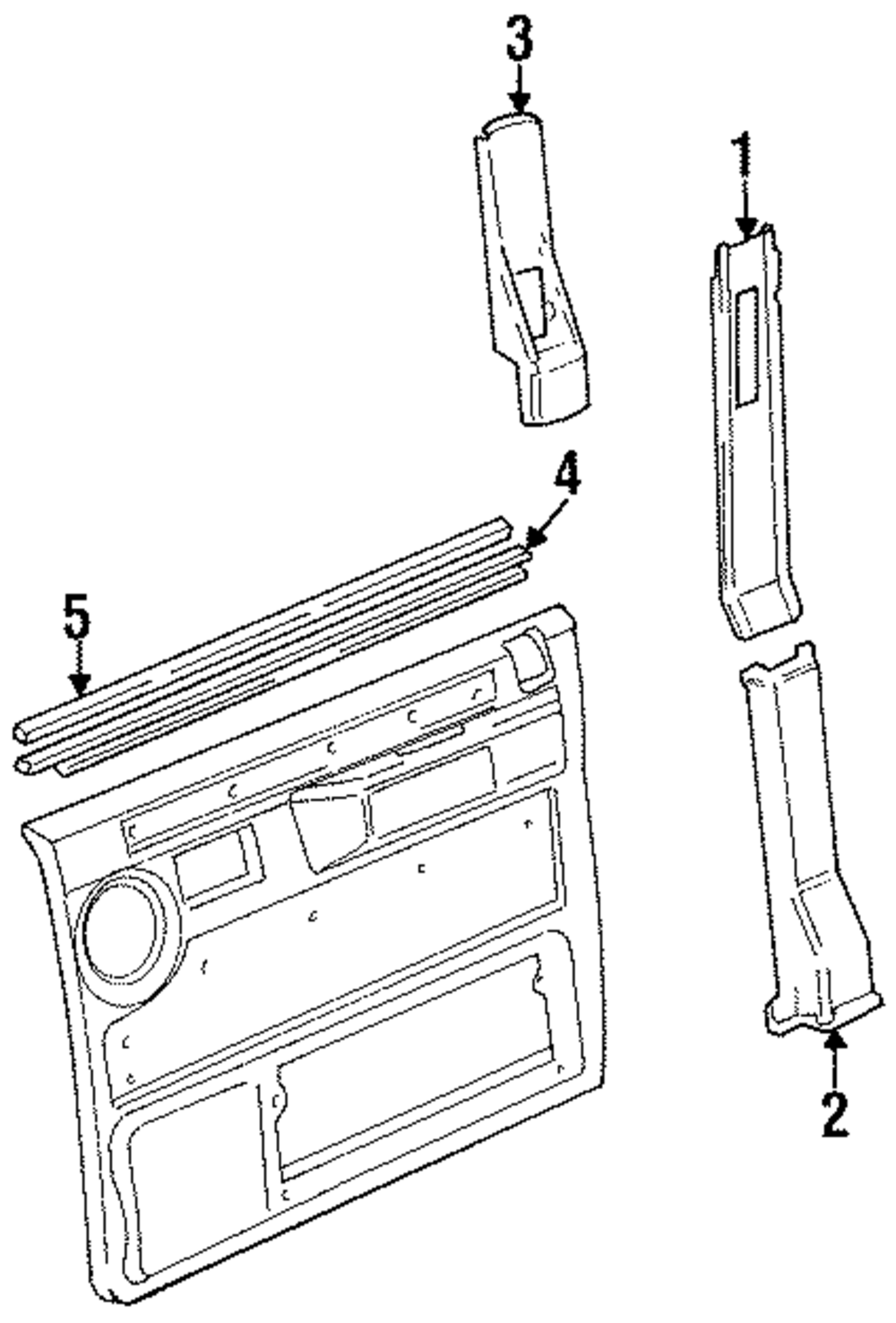 3
1
4
5
2